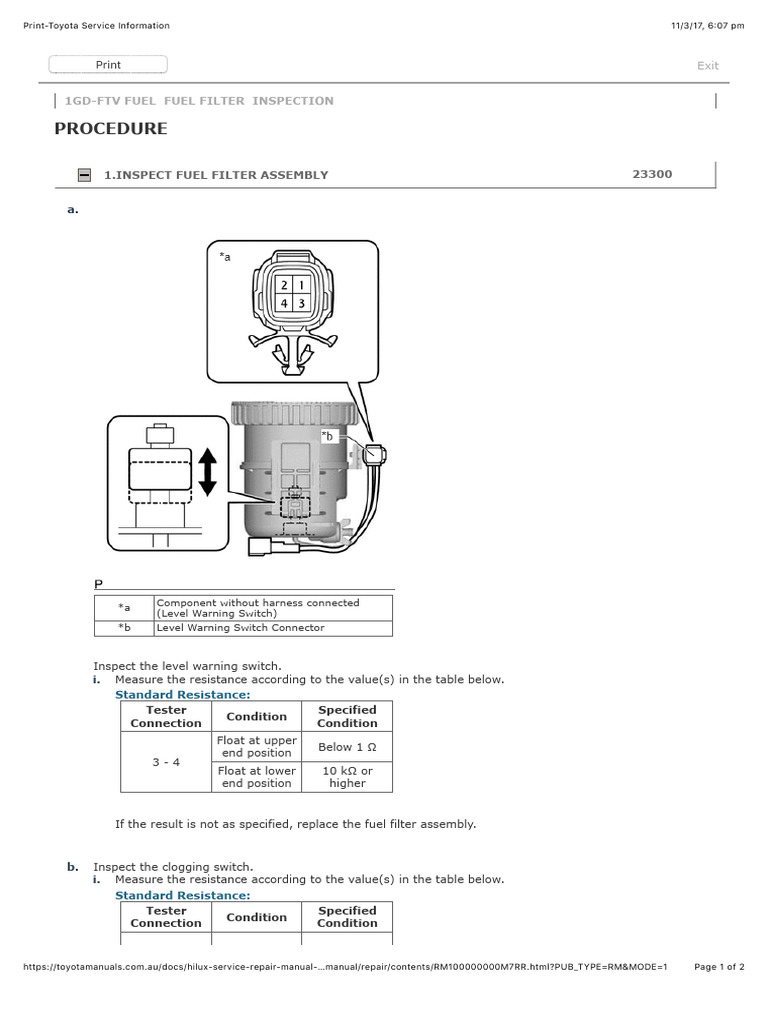 Print-Toyota Service Information

11/3/17, 6:07 pm

Print

Exit

1GD-FTV FUEL FUEL FILTER INSPECTION

PROCEDURE

1.INSPECT FUEL FILTER ASSEMBLY

23300

a.

*a

2 1
4 3

*b

P

| *a | Component without harness connected (Level Warning Switch) |
|---|---|
| *b | Level Warning Switch Connector |

Inspect the level warning switch.

i. Measure the resistance according to the value(s) in the table below.

Standard Resistance:

| Tester Connection | Condition | Specified Condition |
|---|---|---|
| 3 - 4 | Float at upper end position | Below 1 Ω |
| 3 - 4 | Float at lower end position | 10 kΩ or higher |

If the result is not as specified, replace the fuel filter assembly.

b. Inspect the clogging switch.

i. Measure the resistance according to the value(s) in the table below.

Standard Resistance:

| Tester Connection | Condition | Specified Condition |
|---|---|---|

https://toyotamanuals.com.au/docs/hilux-service-repair-manual-...manual/repair/contents/RM100000000M7RR.html?PUB_TYPE=RM&MODE=1

Page 1 of 2