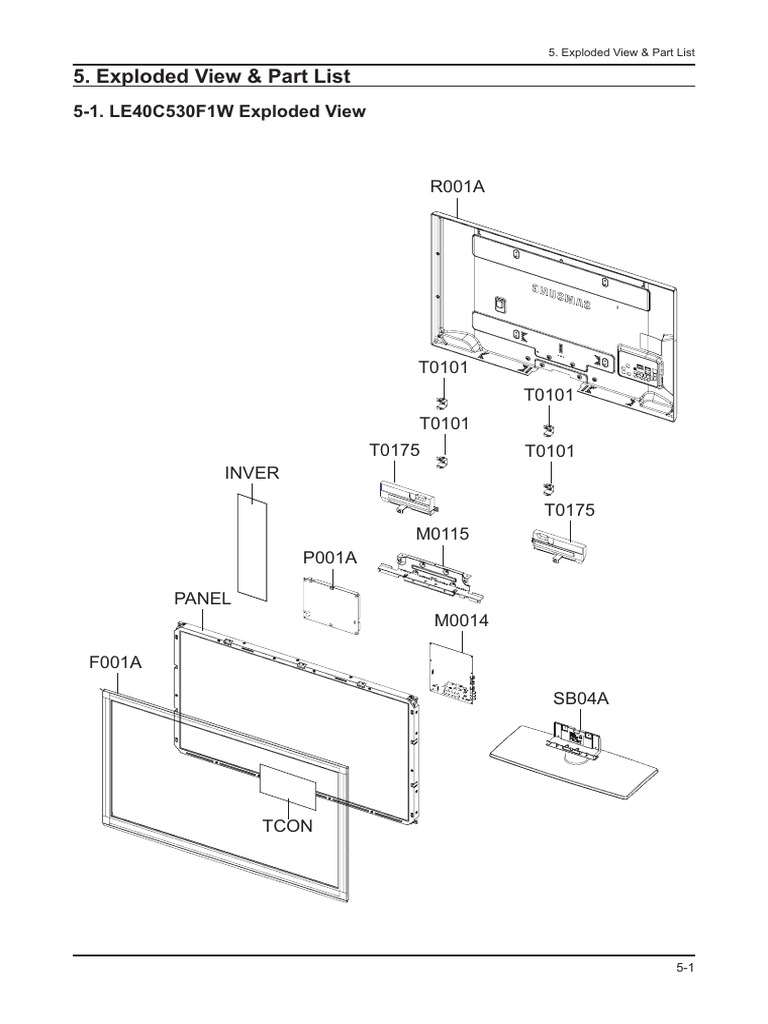 5. Exploded View & Part List

5. Exploded View & Part List

5-1. LE40C530F1W Exploded View

R001A

SAMSUNG

T0101

T0101

T0101

T0175

T0101

INVER

T0175

M0115

P001A

PANEL

M0014

F001A

SB04A

TCON

5-1