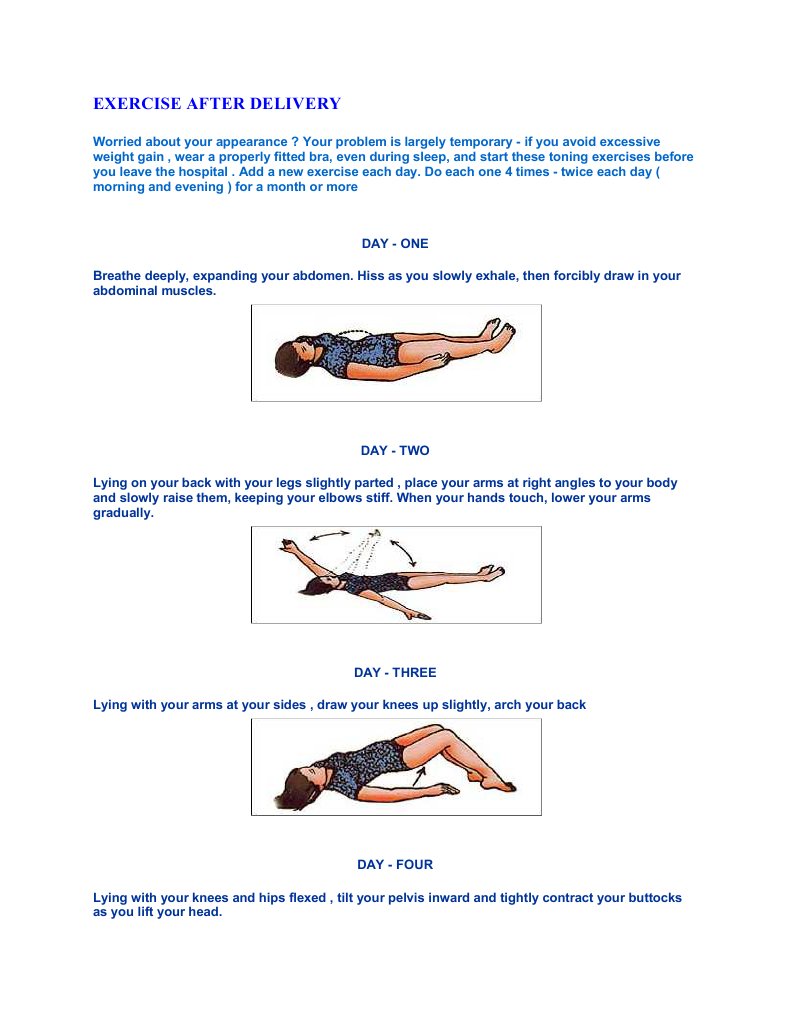 EXERCISE AFTER DELIVERY

Worried about your appearance ? Your problem is largely temporary - if you avoid excessive weight gain , wear a properly fitted bra, even during sleep, and start these toning exercises before you leave the hospital . Add a new exercise each day. Do each one 4 times - twice each day ( morning and evening ) for a month or more

DAY - ONE

Breathe deeply, expanding your abdomen. Hiss as you slowly exhale, then forcibly draw in your abdominal muscles.

DAY - TWO

Lying on your back with your legs slightly parted , place your arms at right angles to your body and slowly raise them, keeping your elbows stiff. When your hands touch, lower your arms gradually.

DAY - THREE

Lying with your arms at your sides , draw your knees up slightly, arch your back

DAY - FOUR

Lying with your knees and hips flexed , tilt your pelvis inward and tightly contract your buttocks as you lift your head.