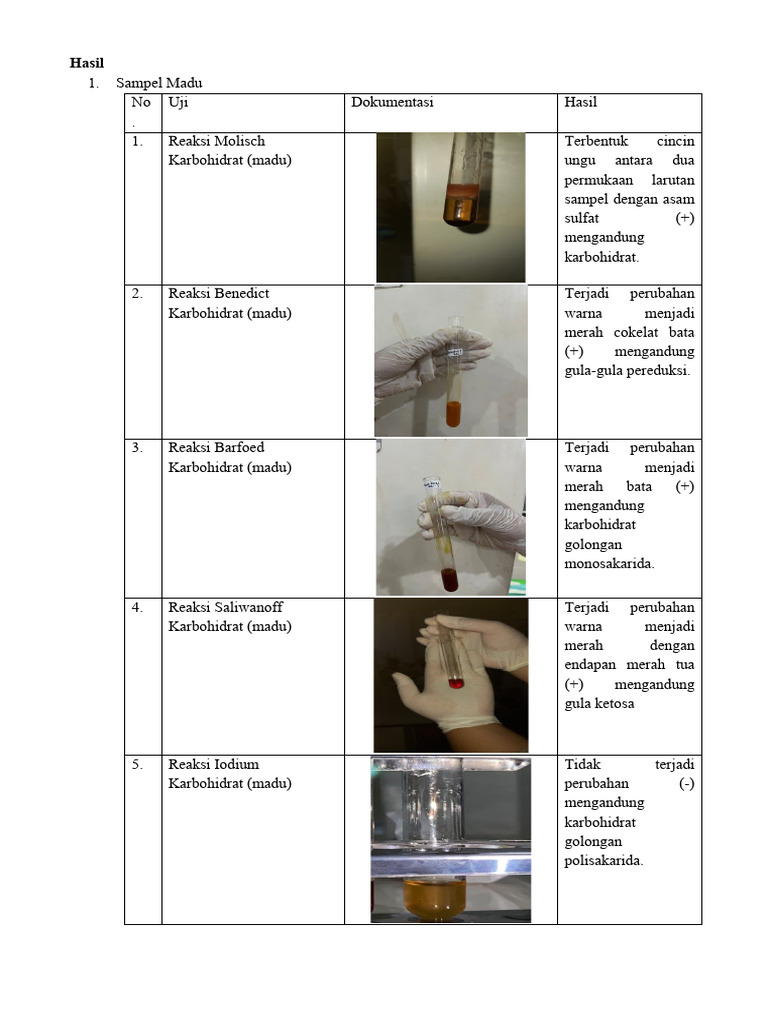 **Hasil**

1. Sampel Madu

| No. | Uji | Dokumentasi | Hasil |
|---|---|---|---|
| 1. | Reaksi Molisch Karbohidrat (madu) | | Terbentuk cincin ungu antara dua permukaan larutan sampel dengan asam sulfat (+) mengandung karbohidrat. |
| 2. | Reaksi Benedict Karbohidrat (madu) | | Terjadi perubahan warna menjadi merah cokelat bata (+) mengandung gula-gula pereduksi. |
| 3. | Reaksi Barfoed Karbohidrat (madu) | | Terjadi perubahan warna menjadi merah bata (+) mengandung karbohidrat golongan monosakarida. |
| 4. | Reaksi Saliwanoff Karbohidrat (madu) | | Terjadi perubahan warna menjadi merah dengan endapan merah tua (+) mengandung gula ketosa |
| 5. | Reaksi Iodium Karbohidrat (madu) | | Tidak terjadi perubahan (-) mengandung karbohidrat golongan polisakarida. |