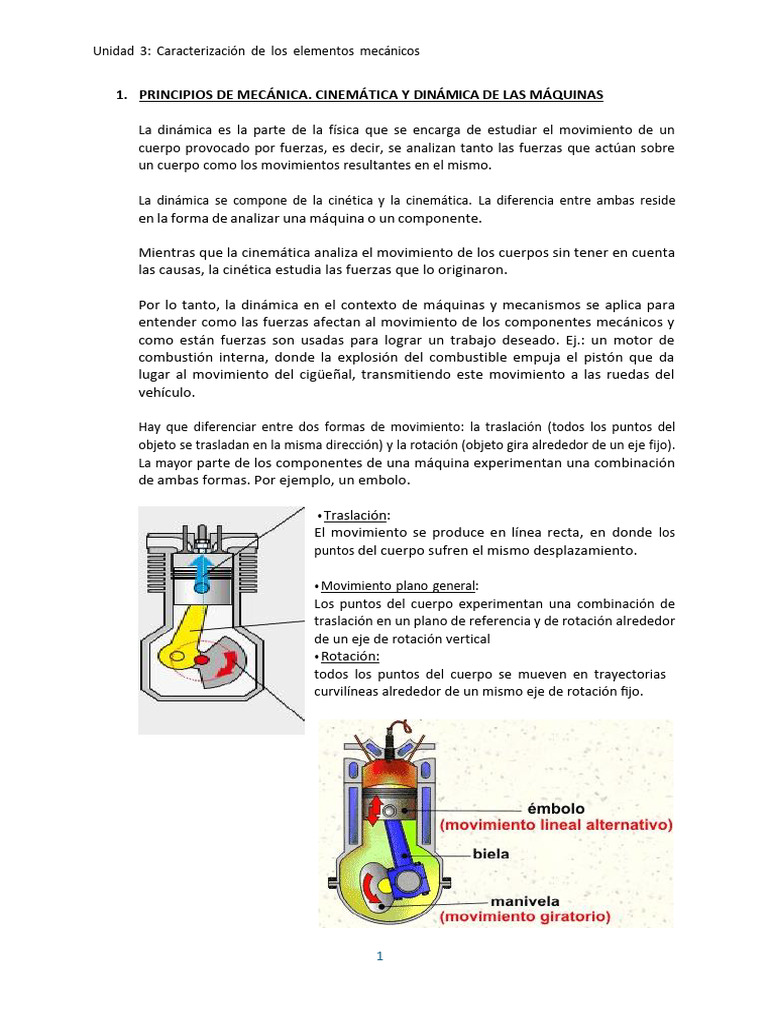 Unidad 3: Caracterización de los elementos mecánicos

1. PRINCIPIOS DE MECÁNICA. CINEMÁTICA Y DINÁMICA DE LAS MÁQUINAS

La dinámica es la parte de la física que se encarga de estudiar el movimiento de un cuerpo provocado por fuerzas, es decir, se analizan tanto las fuerzas que actúan sobre un cuerpo como los movimientos resultantes en el mismo.

La dinámica se compone de la cinética y la cinemática. La diferencia entre ambas reside en la forma de analizar una máquina o un componente.

Mientras que la cinemática analiza el movimiento de los cuerpos sin tener en cuenta las causas, la cinética estudia las fuerzas que lo originaron.

Por lo tanto, la dinámica en el contexto de máquinas y mecanismos se aplica para entender como las fuerzas afectan al movimiento de los componentes mecánicos y como están fuerzas son usadas para lograr un trabajo deseado. Ej.: un motor de combustión interna, donde la explosión del combustible empuja el pistón que da lugar al movimiento del cigüeñal, transmitiendo este movimiento a las ruedas del vehículo.

Hay que diferenciar entre dos formas de movimiento: la traslación (todos los puntos del objeto se trasladan en la misma dirección) y la rotación (objeto gira alrededor de un eje fijo). La mayor parte de los componentes de una máquina experimentan una combinación de ambas formas. Por ejemplo, un embolo.

•Traslación:
El movimiento se produce en línea recta, en donde los puntos del cuerpo sufren el mismo desplazamiento.

•Movimiento plano general:
Los puntos del cuerpo experimentan una combinación de traslación en un plano de referencia y de rotación alrededor de un eje de rotación vertical
•Rotación:
todos los puntos del cuerpo se mueven en trayectorias curvilíneas alrededor de un mismo eje de rotación fijo.

émbolo
(movimiento lineal alternativo)
biela
manivela
(movimiento giratorio)

1