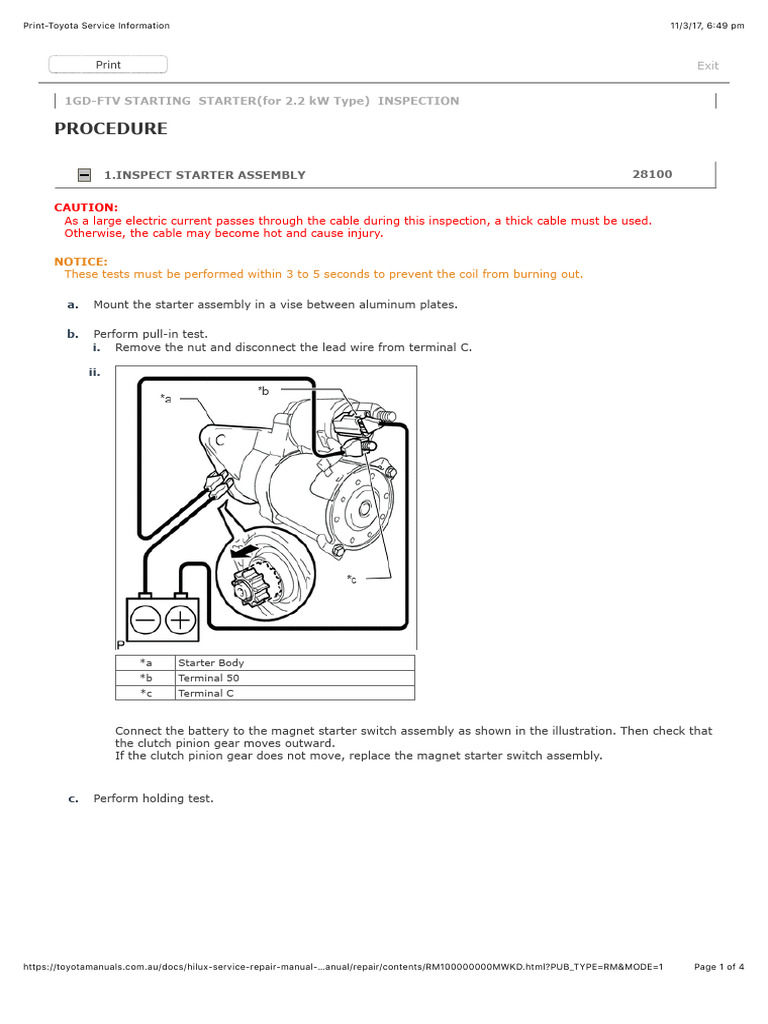 Print-Toyota Service Information

11/3/17, 6:49 pm

Print

Exit

1GD-FTV STARTING STARTER(for 2.2 kW Type) INSPECTION

PROCEDURE

1.INSPECT STARTER ASSEMBLY

28100

CAUTION:
As a large electric current passes through the cable during this inspection, a thick cable must be used. Otherwise, the cable may become hot and cause injury.

NOTICE:
These tests must be performed within 3 to 5 seconds to prevent the coil from burning out.

a. Mount the starter assembly in a vise between aluminum plates.

b. Perform pull-in test.

i. Remove the nut and disconnect the lead wire from terminal C.

ii.

*a

*b

*c

P

| *a | Starter Body |
|---|---|
| *b | Terminal 50 |
| *c | Terminal C |

Connect the battery to the magnet starter switch assembly as shown in the illustration. Then check that the clutch pinion gear moves outward.
If the clutch pinion gear does not move, replace the magnet starter switch assembly.

c. Perform holding test.

https://toyotamanuals.com.au/docs/hilux-service-repair-manual-...anual/repair/contents/RM100000000MWKD.html?PUB_TYPE=RM&MODE=1

Page 1 of 4