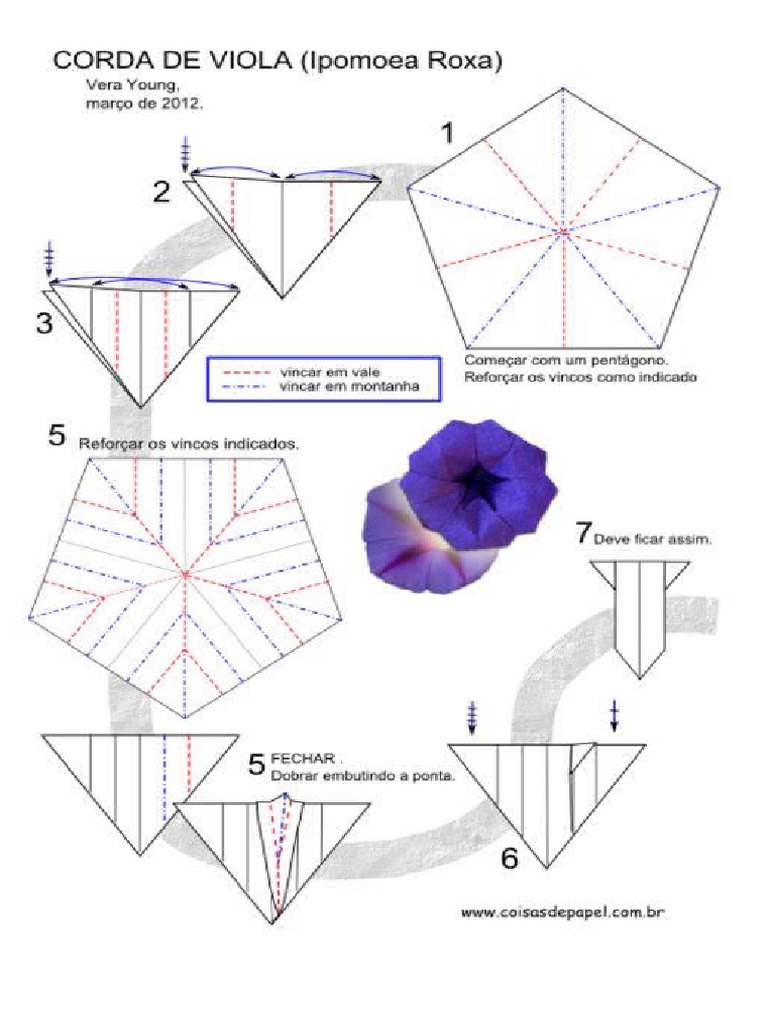 CORDA DE VIOLA (Ipomoea Roxa)
Vera Young,
março de 2012.

1

2

3

vincar em vale
vincar em montanha

Começar com um pentágono.
Reforçar os vincos como indicado

5 Reforçar os vincos indicados.

7 Deve ficar assim.

5 FECHAR .
Dobrar embutindo a ponta.

6

www.coisasdepapel.com.br