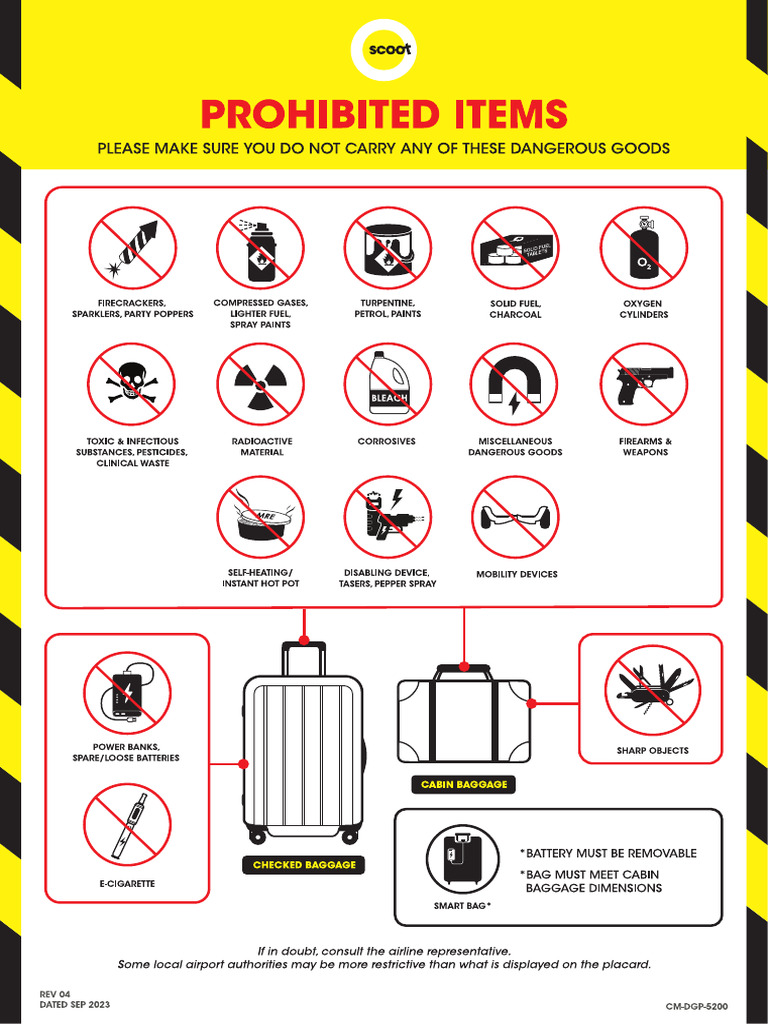 scoot

PROHIBITED ITEMS

PLEASE MAKE SURE YOU DO NOT CARRY ANY OF THESE DANGEROUS GOODS

FIRECRACKERS, SPARKLERS, PARTY POPPERS

COMPRESSED GASES, LIGHTER FUEL, SPRAY PAINTS

TURPENTINE, PETROL, PAINTS

SOLID FUEL TABLETS

SOLID FUEL, CHARCOAL

$O_2$

OXYGEN CYLINDERS

TOXIC & INFECTIOUS SUBSTANCES, PESTICIDES, CLINICAL WASTE

RADIOACTIVE MATERIAL

BLEACH

CORROSIVES

MISCELLANEOUS DANGEROUS GOODS

FIREARMS & WEAPONS

MRE

SELF-HEATING/ INSTANT HOT POT

DISABLING DEVICE, TASERS, PEPPER SPRAY

MOBILITY DEVICES

POWER BANKS, SPARE/LOOSE BATTERIES

E-CIGARETTE

CHECKED BAGGAGE

CABIN BAGGAGE

SHARP OBJECTS

SMART BAG*

*BATTERY MUST BE REMOVABLE

*BAG MUST MEET CABIN BAGGAGE DIMENSIONS

If in doubt, consult the airline representative.
Some local airport authorities may be more restrictive than what is displayed on the placard.

REV 04
DATED SEP 2023

CM-DGP-5200