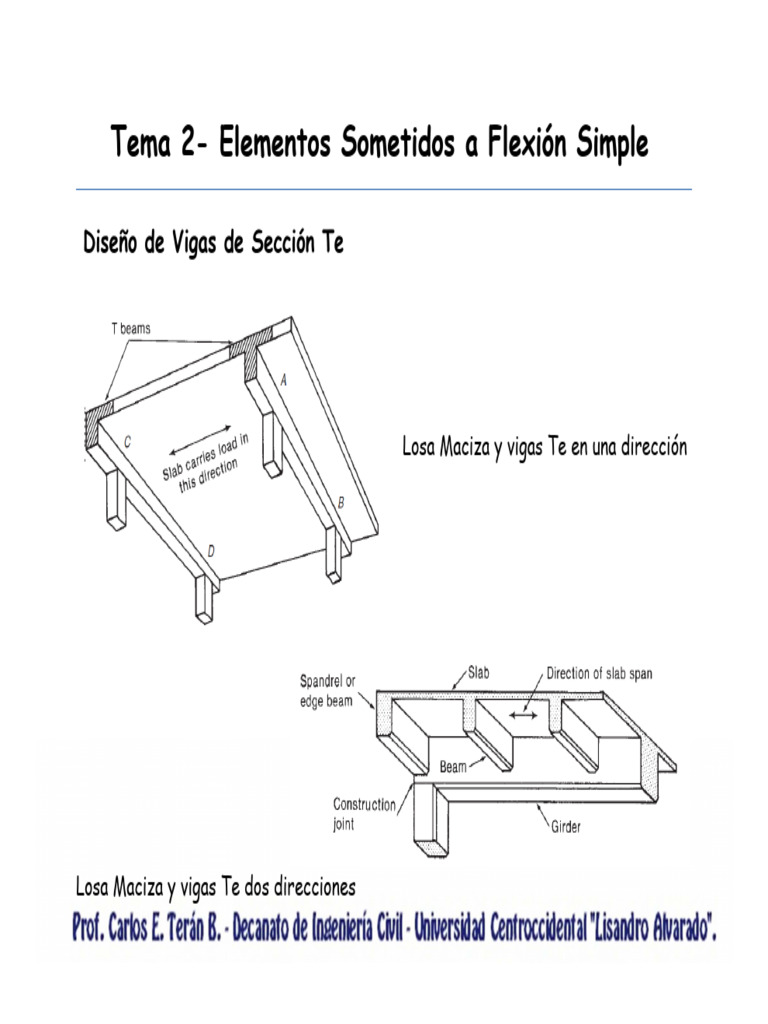 Tema 2- Elementos Sometidos a Flexión Simple

Diseño de Vigas de Sección Te

T beams

A

C

Slab carries load in this direction

B

D

Losa Maciza y vigas Te en una dirección

Spandrel or edge beam

Slab

Direction of slab span

Beam

Construction joint

Girder

Losa Maciza y vigas Te dos direcciones

Prof. Carlos E. Terán B. - Decanato de Ingeniería Civil - Universidad Centroccidental "Lisandro Alvarado".