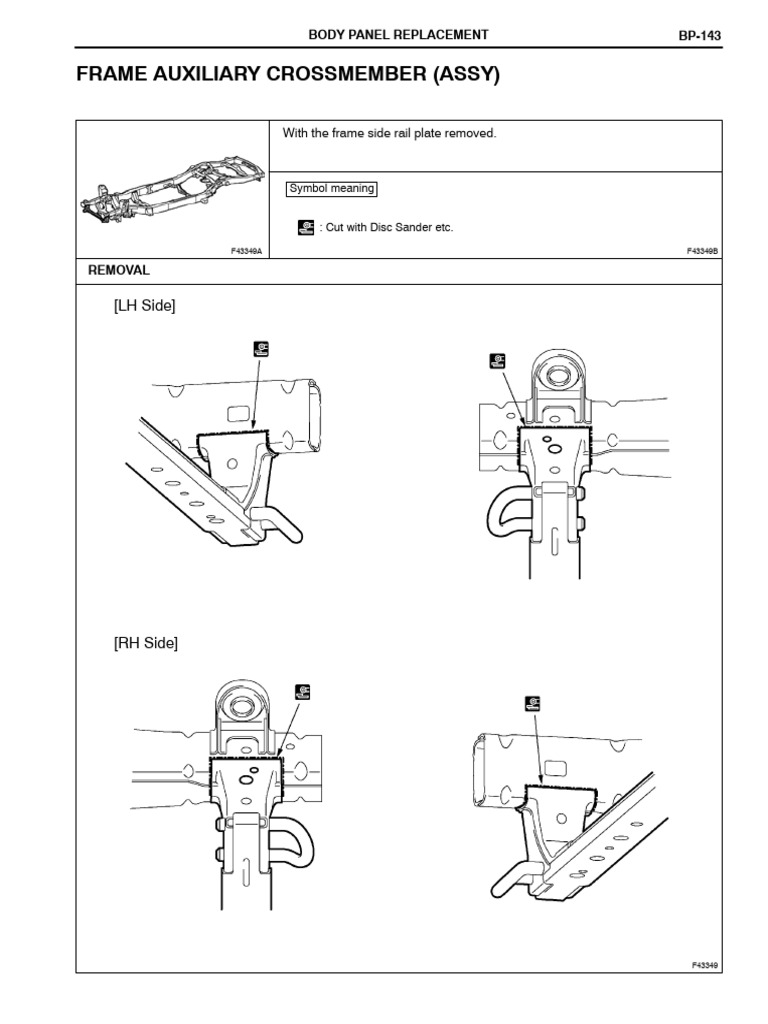 BODY PANEL REPLACEMENT

BP-143

FRAME AUXILIARY CROSSMEMBER (ASSY)

F43349A

With the frame side rail plate removed.

Symbol meaning

: Cut with Disc Sander etc.

F43349B

REMOVAL

[LH Side]

[RH Side]

F43349