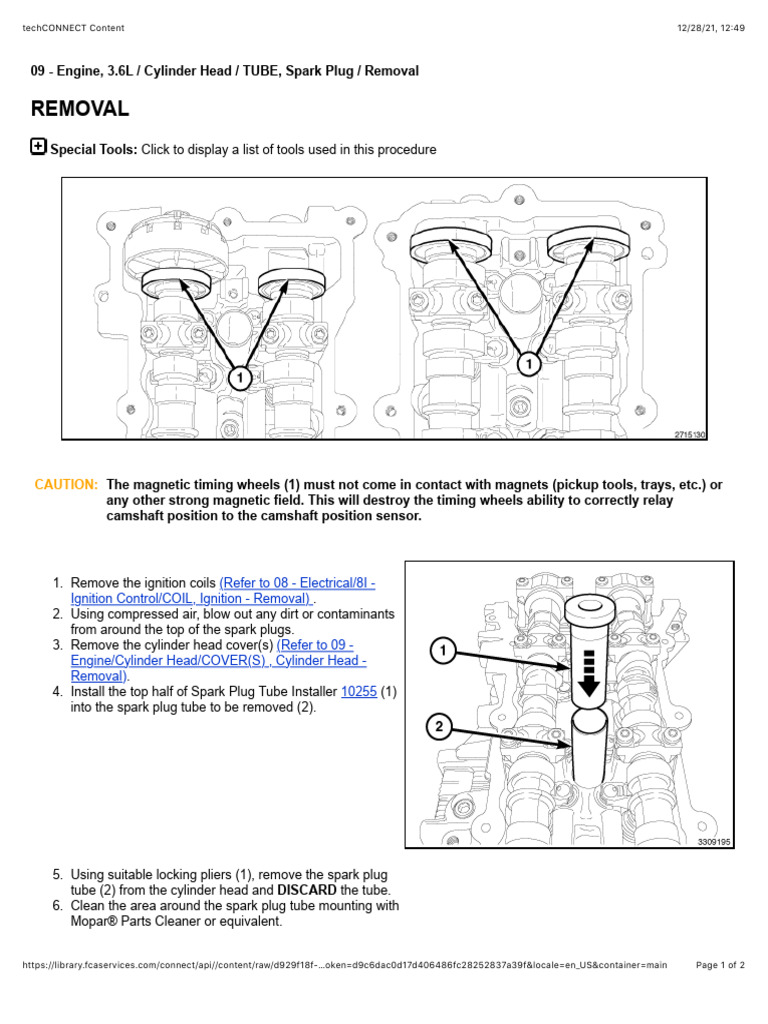 techCONNECT Content

12/28/21, 12:49

09 - Engine, 3.6L / Cylinder Head / TUBE, Spark Plug / Removal

REMOVAL

Special Tools: Click to display a list of tools used in this procedure

1

1

2715130

CAUTION: The magnetic timing wheels (1) must not come in contact with magnets (pickup tools, trays, etc.) or any other strong magnetic field. This will destroy the timing wheels ability to correctly relay camshaft position to the camshaft position sensor.

1. Remove the ignition coils (Refer to 08 - Electrical/8I - Ignition Control/COIL, Ignition - Removal) .
2. Using compressed air, blow out any dirt or contaminants from around the top of the spark plugs.
3. Remove the cylinder head cover(s) (Refer to 09 - Engine/Cylinder Head/COVER(S) , Cylinder Head - Removal).
4. Install the top half of Spark Plug Tube Installer 10255 (1) into the spark plug tube to be removed (2).

1

2

3309195

5. Using suitable locking pliers (1), remove the spark plug tube (2) from the cylinder head and DISCARD the tube.
6. Clean the area around the spark plug tube mounting with Mopar® Parts Cleaner or equivalent.

https://library.fcaservices.com/connect/api//content/raw/d929f18f-...oken=d9c6dac0d17d406486fc28252837a39f&locale=en_US&container=main

Page 1 of 2