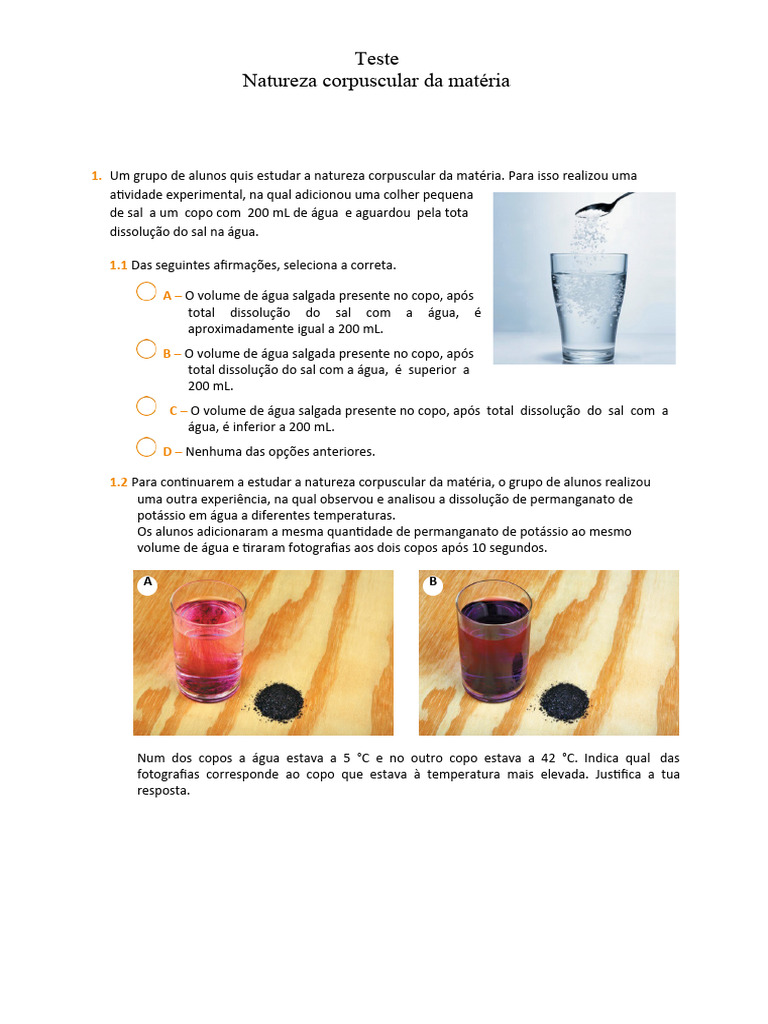 Teste
Natureza corpuscular da matéria

1. Um grupo de alunos quis estudar a natureza corpuscular da matéria. Para isso realizou uma atividade experimental, na qual adicionou uma colher pequena de sal a um copo com 200 mL de água e aguardou pela tota dissolução do sal na água.

1.1 Das seguintes afirmações, seleciona a correta.

A – O volume de água salgada presente no copo, após total dissolução do sal com a água, é aproximadamente igual a 200 mL.

B – O volume de água salgada presente no copo, após total dissolução do sal com a água, é superior a 200 mL.

C – O volume de água salgada presente no copo, após total dissolução do sal com a água, é inferior a 200 mL.

D – Nenhuma das opções anteriores.

1.2 Para continuarem a estudar a natureza corpuscular da matéria, o grupo de alunos realizou uma outra experiência, na qual observou e analisou a dissolução de permanganato de potássio em água a diferentes temperaturas.
Os alunos adicionaram a mesma quantidade de permanganato de potássio ao mesmo volume de água e tiraram fotografias aos dois copos após 10 segundos.

A

B

Num dos copos a água estava a 5 °C e no outro copo estava a 42 °C. Indica qual das fotografias corresponde ao copo que estava à temperatura mais elevada. Justifica a tua resposta.