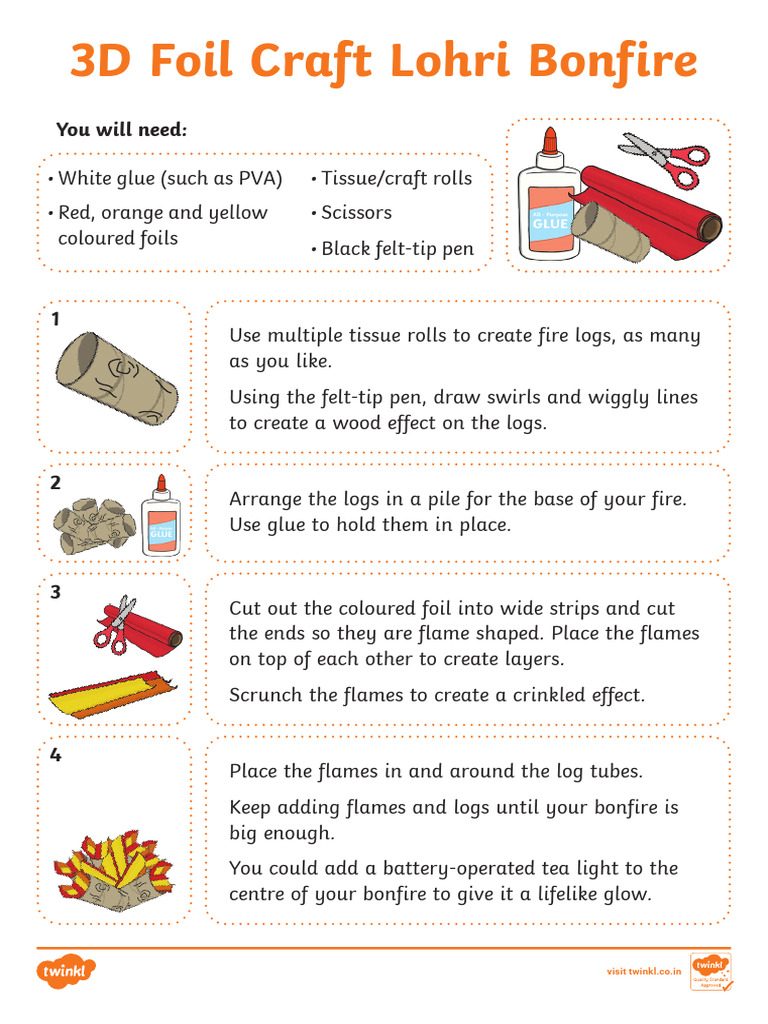 3D Foil Craft Lohri Bonfire

You will need:

• White glue (such as PVA)
• Red, orange and yellow coloured foils
• Tissue/craft rolls
• Scissors
• Black felt-tip pen

All - Purpose
GLUE

1

Use multiple tissue rolls to create fire logs, as many as you like.

Using the felt-tip pen, draw swirls and wiggly lines to create a wood effect on the logs.

2

GLUE

Arrange the logs in a pile for the base of your fire. Use glue to hold them in place.

3

Cut out the coloured foil into wide strips and cut the ends so they are flame shaped. Place the flames on top of each other to create layers.

Scrunch the flames to create a crinkled effect.

4

Place the flames in and around the log tubes.

Keep adding flames and logs until your bonfire is big enough.

You could add a battery-operated tea light to the centre of your bonfire to give it a lifelike glow.

twinkl

visit twinkl.co.in

twinkl Quality Standard Approved