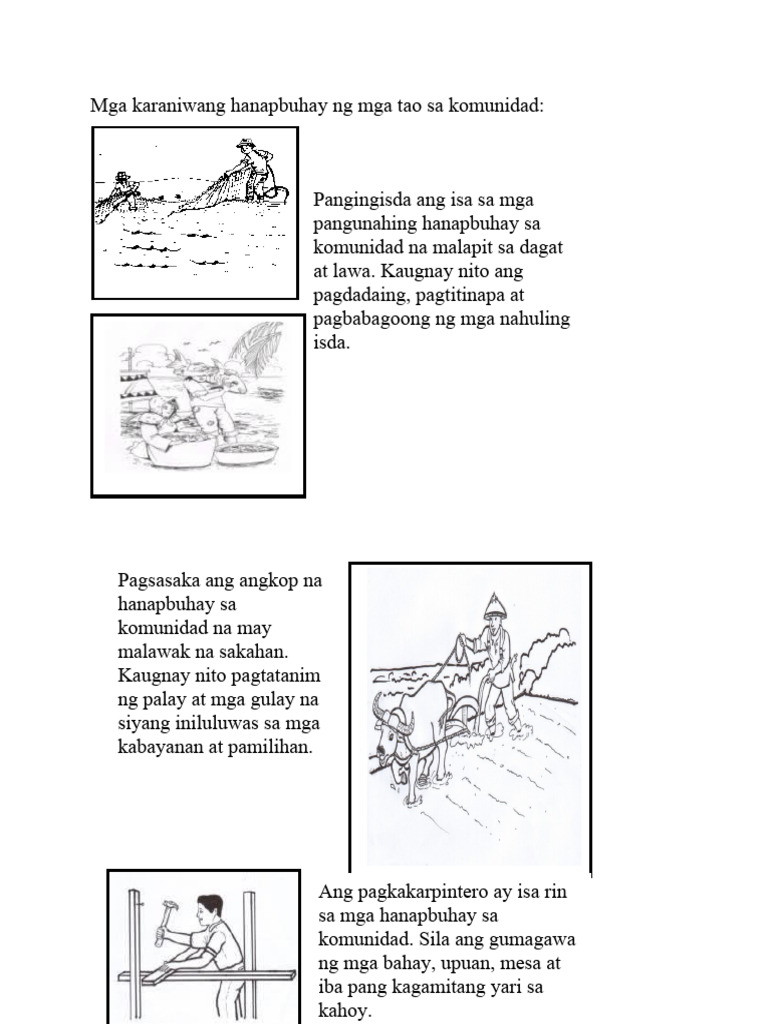 Mga karaniwang hanapbuhay ng mga tao sa komunidad:

Pangingisda ang isa sa mga pangunahing hanapbuhay sa komunidad na malapit sa dagat at lawa. Kaugnay nito ang pagdadaing, pagtitinapa at pagbabagoong ng mga nahuling isda.

Pagsasaka ang angkop na hanapbuhay sa komunidad na may malawak na sakahan. Kaugnay nito pagtatanim ng palay at mga gulay na siyang iniluluwas sa mga kabayanan at pamilihan.

Ang pagkakarpintero ay isa rin sa mga hanapbuhay sa komunidad. Sila ang gumagawa ng mga bahay, upuan, mesa at iba pang kagamitang yari sa kahoy.