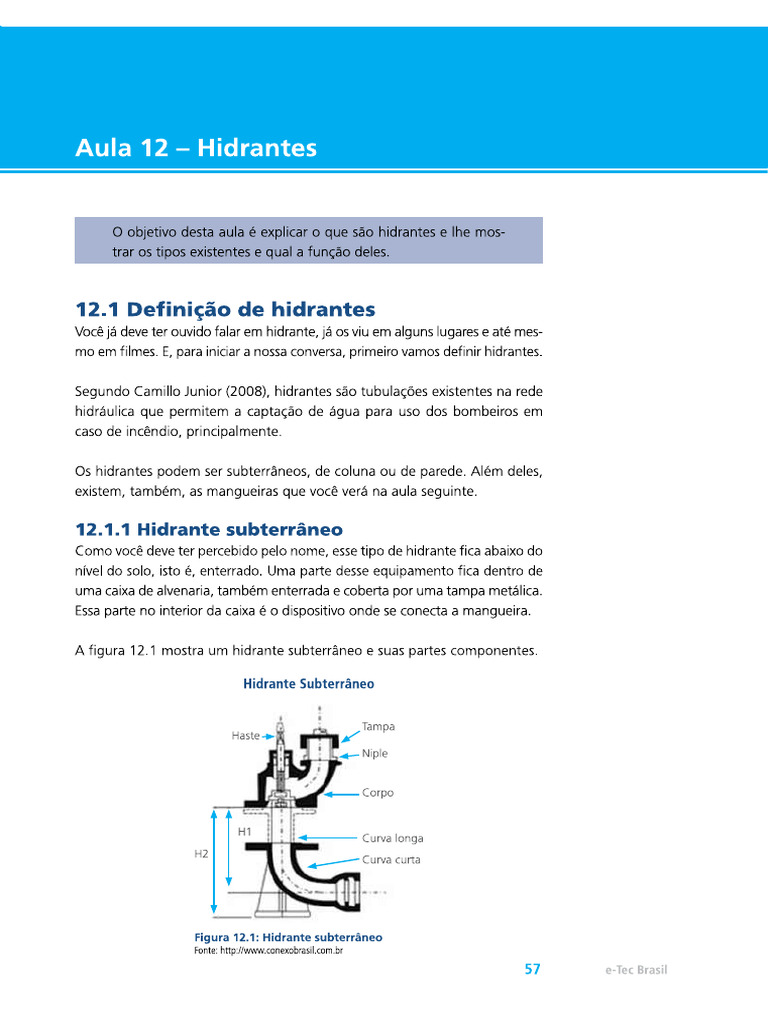 Aula 12 – Hidrantes

O objetivo desta aula é explicar o que são hidrantes e lhe mostrar os tipos existentes e qual a função deles.

12.1 Definição de hidrantes

Você já deve ter ouvido falar em hidrante, já os viu em alguns lugares e até mesmo em filmes. E, para iniciar a nossa conversa, primeiro vamos definir hidrantes.

Segundo Camillo Junior (2008), hidrantes são tubulações existentes na rede hidráulica que permitem a captação de água para uso dos bombeiros em caso de incêndio, principalmente.

Os hidrantes podem ser subterrâneos, de coluna ou de parede. Além deles, existem, também, as mangueiras que você verá na aula seguinte.

12.1.1 Hidrante subterrâneo

Como você deve ter percebido pelo nome, esse tipo de hidrante fica abaixo do nível do solo, isto é, enterrado. Uma parte desse equipamento fica dentro de uma caixa de alvenaria, também enterrada e coberta por uma tampa metálica. Essa parte no interior da caixa é o dispositivo onde se conecta a mangueira.

A figura 12.1 mostra um hidrante subterrâneo e suas partes componentes.

Hidrante Subterrâneo

Haste
Tampa
Niple
Corpo
H1
H2
Curva longa
Curva curta

Figura 12.1: Hidrante subterrâneo
Fonte: http://www.conexobrasil.com.br

57 e-Tec Brasil