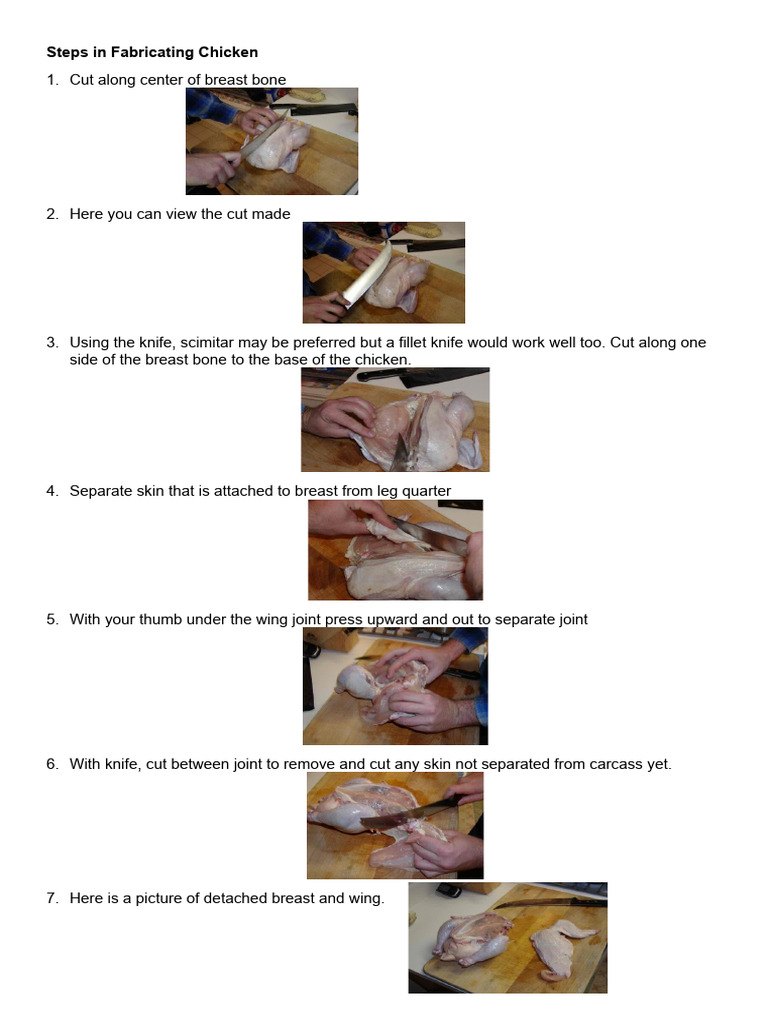 Steps in Fabricating Chicken

1. Cut along center of breast bone

2. Here you can view the cut made

3. Using the knife, scimitar may be preferred but a fillet knife would work well too. Cut along one side of the breast bone to the base of the chicken.

4. Separate skin that is attached to breast from leg quarter

5. With your thumb under the wing joint press upward and out to separate joint

6. With knife, cut between joint to remove and cut any skin not separated from carcass yet.

7. Here is a picture of detached breast and wing.