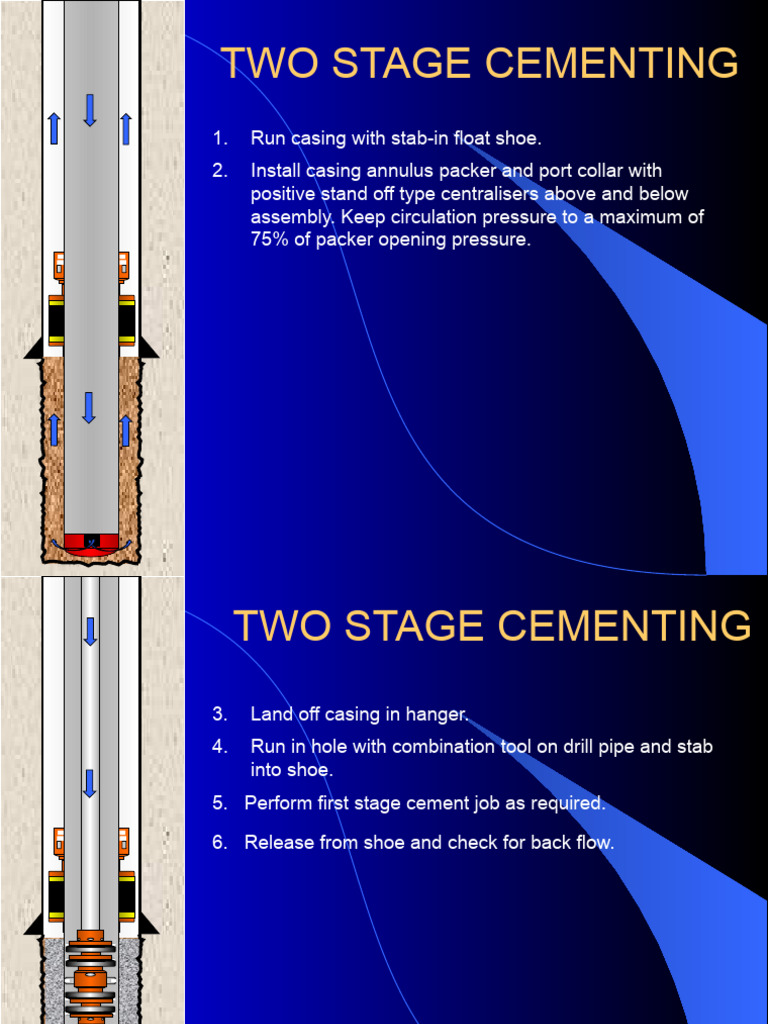 TWO STAGE CEMENTING

1. Run casing with stab-in float shoe.

2. Install casing annulus packer and port collar with positive stand off type centralisers above and below assembly. Keep circulation pressure to a maximum of 75% of packer opening pressure.

TWO STAGE CEMENTING

3. Land off casing in hanger.

4. Run in hole with combination tool on drill pipe and stab into shoe.

5. Perform first stage cement job as required.

6. Release from shoe and check for back flow.