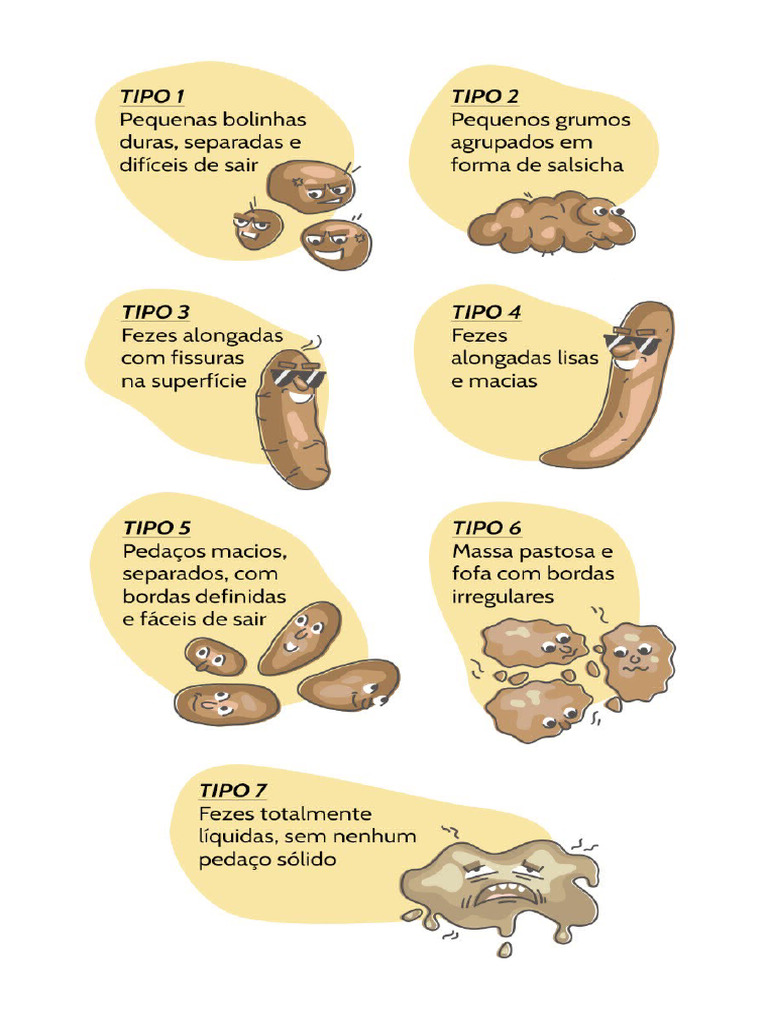 TIPO 1
Pequenas bolinhas duras, separadas e difíceis de sair

TIPO 2
Pequenos grumos agrupados em forma de salsicha

TIPO 3
Fezes alongadas com fissuras na superfície

TIPO 4
Fezes alongadas lisas e macias

TIPO 5
Pedaços macios, separados, com bordas definidas e fáceis de sair

TIPO 6
Massa pastosa e fofa com bordas irregulares

TIPO 7
Fezes totalmente líquidas, sem nenhum pedaço sólido