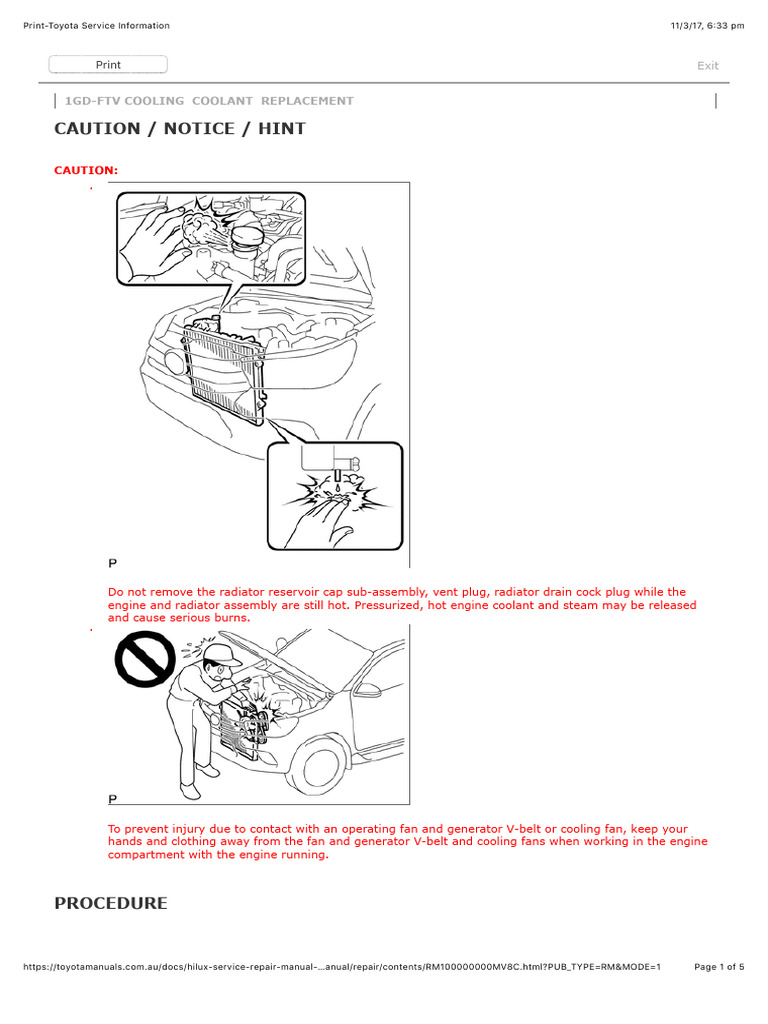 Print-Toyota Service Information

11/3/17, 6:33 pm

Print

Exit

1GD-FTV COOLING COOLANT REPLACEMENT

CAUTION / NOTICE / HINT

CAUTION:

P

Do not remove the radiator reservoir cap sub-assembly, vent plug, radiator drain cock plug while the engine and radiator assembly are still hot. Pressurized, hot engine coolant and steam may be released and cause serious burns.

P

To prevent injury due to contact with an operating fan and generator V-belt or cooling fan, keep your hands and clothing away from the fan and generator V-belt and cooling fans when working in the engine compartment with the engine running.

PROCEDURE

https://toyotamanuals.com.au/docs/hilux-service-repair-manual-...anual/repair/contents/RM100000000MV8C.html?PUB_TYPE=RM&MODE=1

Page 1 of 5