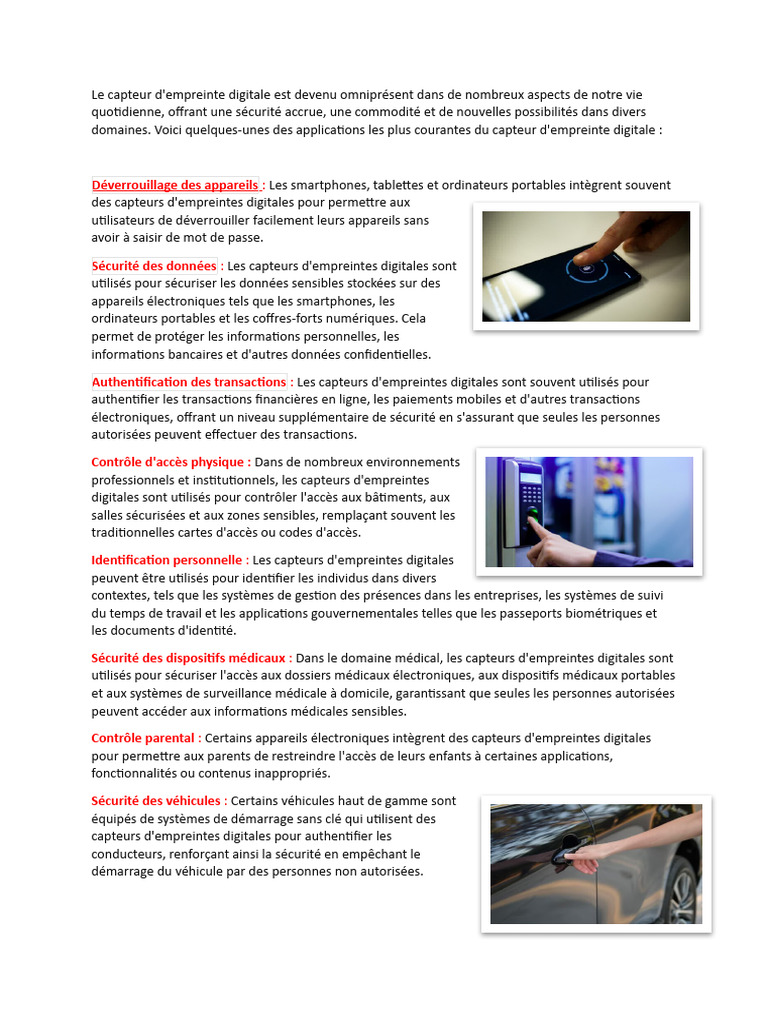 Le capteur d'empreinte digitale est devenu omniprésent dans de nombreux aspects de notre vie quotidienne, offrant une sécurité accrue, une commodité et de nouvelles possibilités dans divers domaines. Voici quelques-unes des applications les plus courantes du capteur d'empreinte digitale :

Déverrouillage des appareils : Les smartphones, tablettes et ordinateurs portables intègrent souvent des capteurs d'empreintes digitales pour permettre aux utilisateurs de déverrouiller facilement leurs appareils sans avoir à saisir de mot de passe.

Sécurité des données : Les capteurs d'empreintes digitales sont utilisés pour sécuriser les données sensibles stockées sur des appareils électroniques tels que les smartphones, les ordinateurs portables et les coffres-forts numériques. Cela permet de protéger les informations personnelles, les informations bancaires et d'autres données confidentielles.

Authentification des transactions : Les capteurs d'empreintes digitales sont souvent utilisés pour authentifier les transactions financières en ligne, les paiements mobiles et d'autres transactions électroniques, offrant un niveau supplémentaire de sécurité en s'assurant que seules les personnes autorisées peuvent effectuer des transactions.

Contrôle d'accès physique : Dans de nombreux environnements professionnels et institutionnels, les capteurs d'empreintes digitales sont utilisés pour contrôler l'accès aux bâtiments, aux salles sécurisées et aux zones sensibles, remplaçant souvent les traditionnelles cartes d'accès ou codes d'accès.

Identification personnelle : Les capteurs d'empreintes digitales peuvent être utilisés pour identifier les individus dans divers contextes, tels que les systèmes de gestion des présences dans les entreprises, les systèmes de suivi du temps de travail et les applications gouvernementales telles que les passeports biométriques et les documents d'identité.

Sécurité des dispositifs médicaux : Dans le domaine médical, les capteurs d'empreintes digitales sont utilisés pour sécuriser l'accès aux dossiers médicaux électroniques, aux dispositifs médicaux portables et aux systèmes de surveillance médicale à domicile, garantissant que seules les personnes autorisées peuvent accéder aux informations médicales sensibles.

Contrôle parental : Certains appareils électroniques intègrent des capteurs d'empreintes digitales pour permettre aux parents de restreindre l'accès de leurs enfants à certaines applications, fonctionnalités ou contenus inappropriés.

Sécurité des véhicules : Certains véhicules haut de gamme sont équipés de systèmes de démarrage sans clé qui utilisent des capteurs d'empreintes digitales pour authentifier les conducteurs, renforçant ainsi la sécurité en empêchant le démarrage du véhicule par des personnes non autorisées.