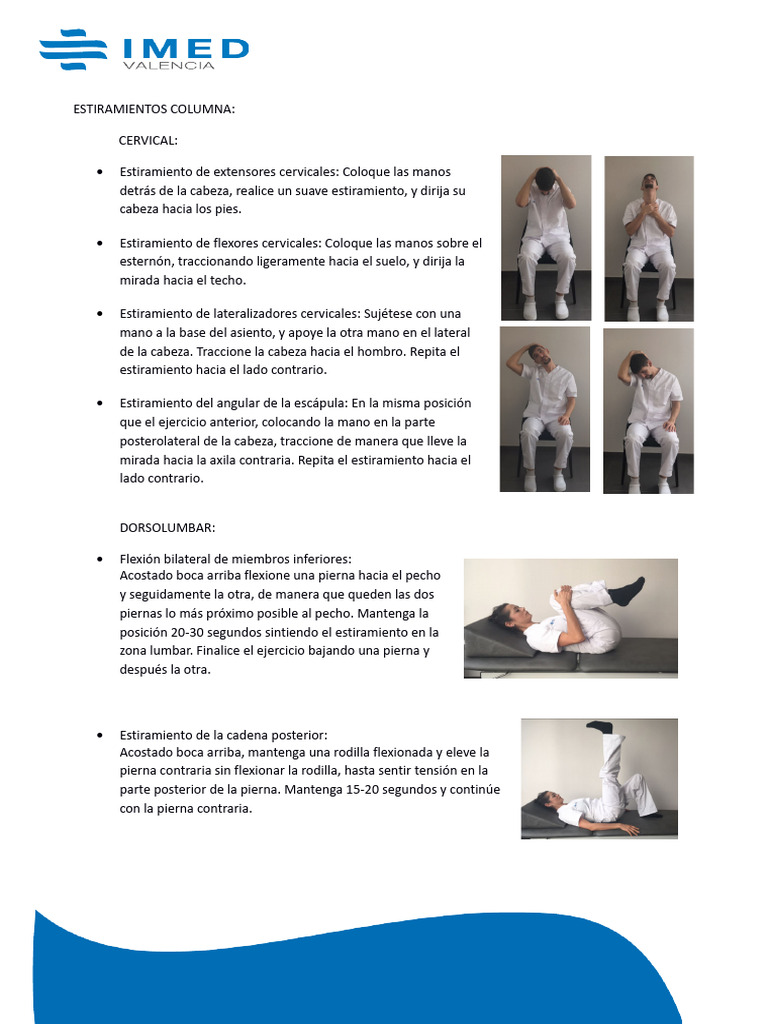 IMED
VALENCIA

ESTIRAMIENTOS COLUMNA:

CERVICAL:

• Estiramiento de extensores cervicales: Coloque las manos detrás de la cabeza, realice un suave estiramiento, y dirija su cabeza hacia los pies.

• Estiramiento de flexores cervicales: Coloque las manos sobre el esternón, traccionando ligeramente hacia el suelo, y dirija la mirada hacia el techo.

• Estiramiento de lateralizadores cervicales: Sujétese con una mano a la base del asiento, y apoye la otra mano en el lateral de la cabeza. Traccione la cabeza hacia el hombro. Repita el estiramiento hacia el lado contrario.

• Estiramiento del angular de la escápula: En la misma posición que el ejercicio anterior, colocando la mano en la parte posterolateral de la cabeza, traccione de manera que lleve la mirada hacia la axila contraria. Repita el estiramiento hacia el lado contrario.

DORSOLUMBAR:

• Flexión bilateral de miembros inferiores:
Acostado boca arriba flexione una pierna hacia el pecho y seguidamente la otra, de manera que queden las dos piernas lo más próximo posible al pecho. Mantenga la posición 20-30 segundos sintiendo el estiramiento en la zona lumbar. Finalice el ejercicio bajando una pierna y después la otra.

• Estiramiento de la cadena posterior:
Acostado boca arriba, mantenga una rodilla flexionada y eleve la pierna contraria sin flexionar la rodilla, hasta sentir tensión en la parte posterior de la pierna. Mantenga 15-20 segundos y continúe con la pierna contraria.