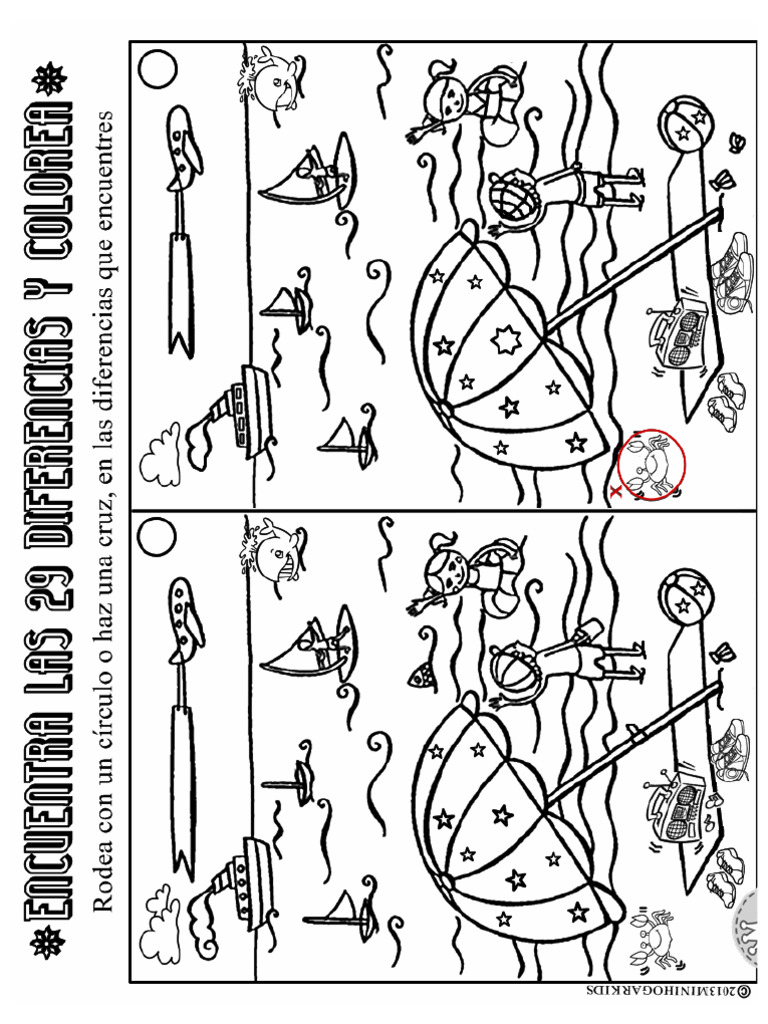 ENCUENTRA LAS 29 DIFERENCIAS Y COLOREA

Rodea con un círculo o haz una cruz, en las diferencias que encuentres

©2013MINIHOGARKIDS