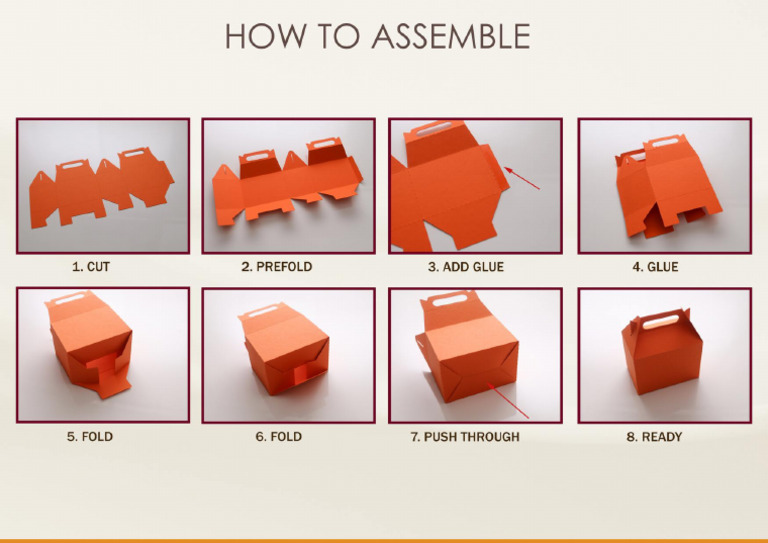 HOW TO ASSEMBLE

1. CUT

2. PREFOLD

3. ADD GLUE

4. GLUE

5. FOLD

6. FOLD

7. PUSH THROUGH

8. READY