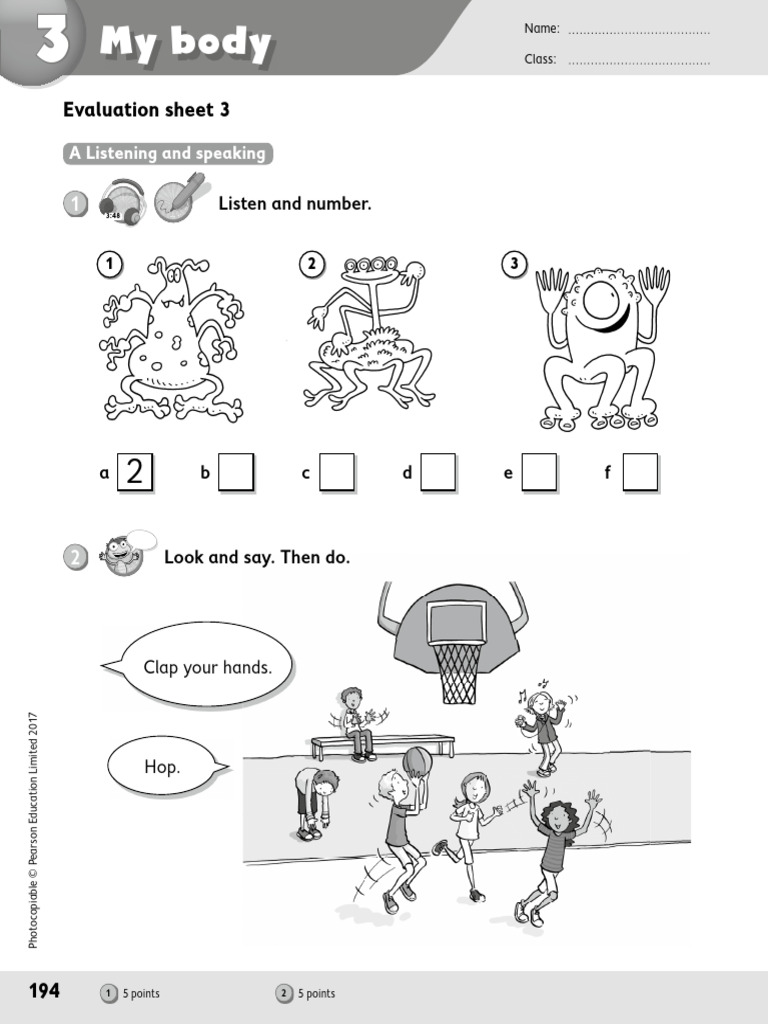 3 My body

Name: ....................................

Class: ....................................

Evaluation sheet 3

A Listening and speaking

1 3:48 Listen and number.

1 2 3

a 2 b c d e f

2 Look and say. Then do.

Clap your hands.

Hop.

Photocopiable © Pearson Education Limited 2017

194 1 5 points 2 5 points