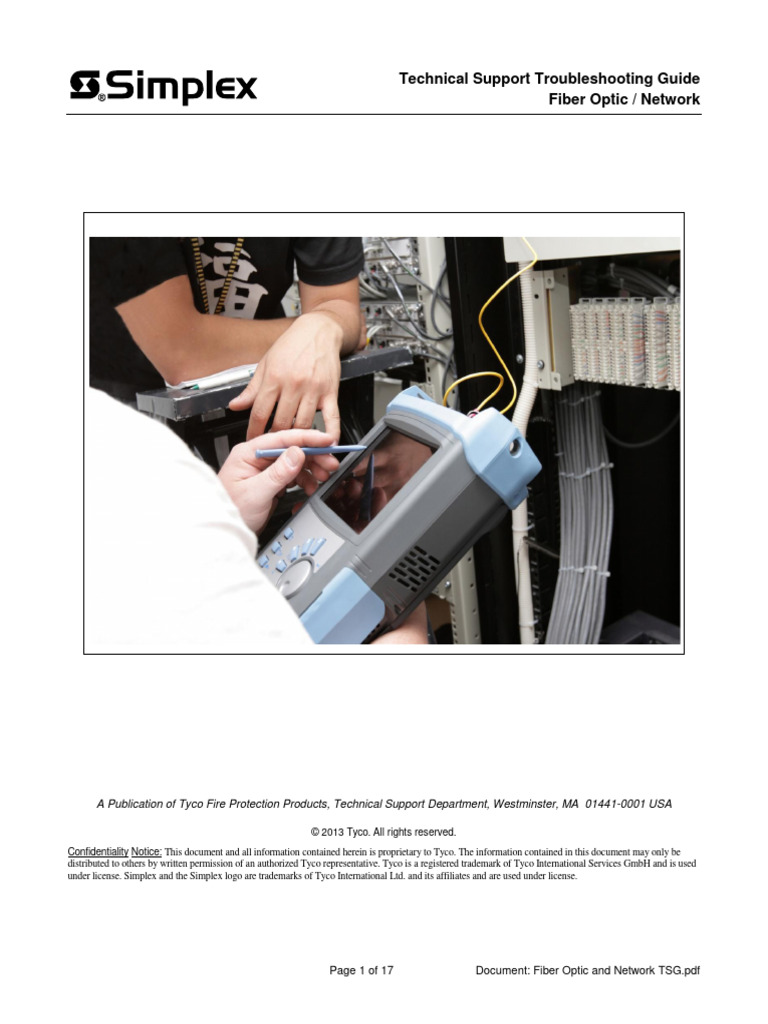 Simplex

Technical Support Troubleshooting Guide
Fiber Optic / Network

A Publication of Tyco Fire Protection Products, Technical Support Department, Westminster, MA 01441-0001 USA

© 2013 Tyco. All rights reserved.

Confidentiality Notice: This document and all information contained herein is proprietary to Tyco. The information contained in this document may only be distributed to others by written permission of an authorized Tyco representative. Tyco is a registered trademark of Tyco International Services GmbH and is used under license. Simplex and the Simplex logo are trademarks of Tyco International Ltd. and its affiliates and are used under license.

Page 1 of 17

Document: Fiber Optic and Network TSG.pdf