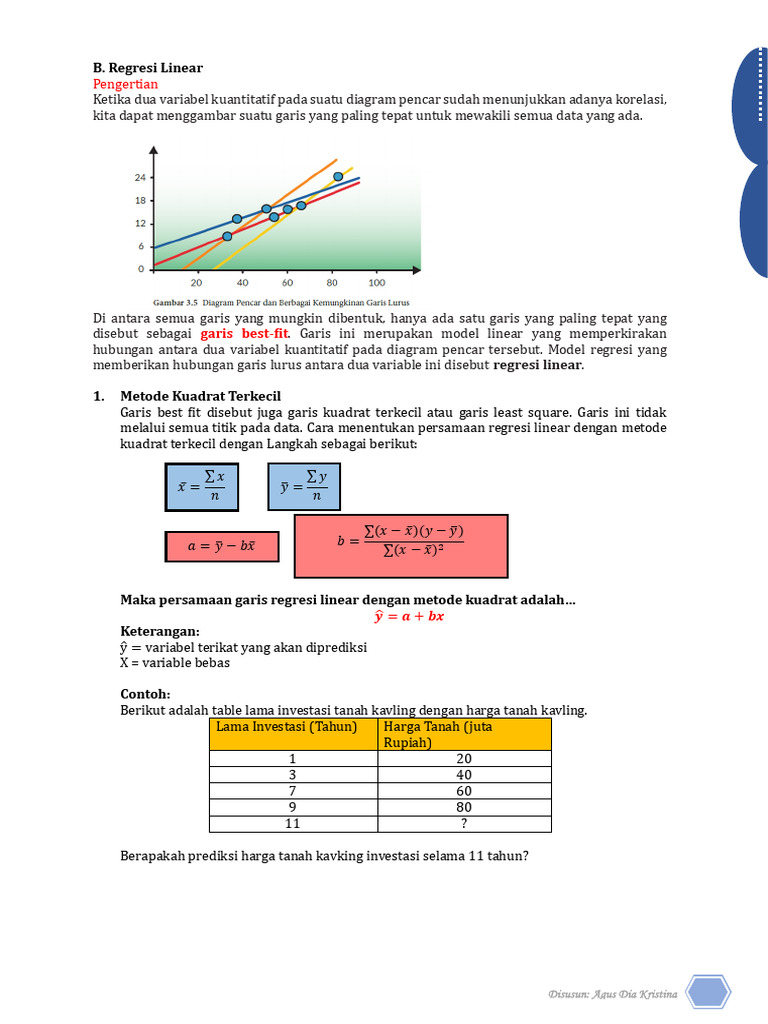 B. Regresi Linear
Pengertian
Ketika dua variabel kuantitatif pada suatu diagram pencar sudah menunjukkan adanya korelasi, kita dapat menggambar suatu garis yang paling tepat untuk mewakili semua data yang ada.

24
18
12
6
0
20
40
60
80
100

Gambar 3.5 Diagram Pencar dan Berbagai Kemungkinan Garis Lurus

Di antara semua garis yang mungkin dibentuk, hanya ada satu garis yang paling tepat yang disebut sebagai garis best-fit. Garis ini merupakan model linear yang memperkirakan hubungan antara dua variabel kuantitatif pada diagram pencar tersebut. Model regresi yang memberikan hubungan garis lurus antara dua variable ini disebut regresi linear.

1. Metode Kuadrat Terkecil
Garis best fit disebut juga garis kuadrat terkecil atau garis least square. Garis ini tidak melalui semua titik pada data. Cara menentukan persamaan regresi linear dengan metode kuadrat terkecil dengan Langkah sebagai berikut:

$\bar{x} = \frac{\sum x}{n}$

$\bar{y} = \frac{\sum y}{n}$

$a = \bar{y} - b\bar{x}$

$b = \frac{\sum(x-\bar{x})(y-\bar{y})}{\sum(x-\bar{x})^2}$

Maka persamaan garis regresi linear dengan metode kuadrat adalah…
$\hat{y} = a + bx$

Keterangan:
$\hat{y}$ = variabel terikat yang akan diprediksi
X = variable bebas

Contoh:
Berikut adalah table lama investasi tanah kavling dengan harga tanah kavling.

| Lama Investasi (Tahun) | Harga Tanah (juta Rupiah) |
|---|---|
| 1 | 20 |
| 3 | 40 |
| 7 | 60 |
| 9 | 80 |
| 11 | ? |

Berapakah prediksi harga tanah kavking investasi selama 11 tahun?

Disusun: Agus Dia Kristina