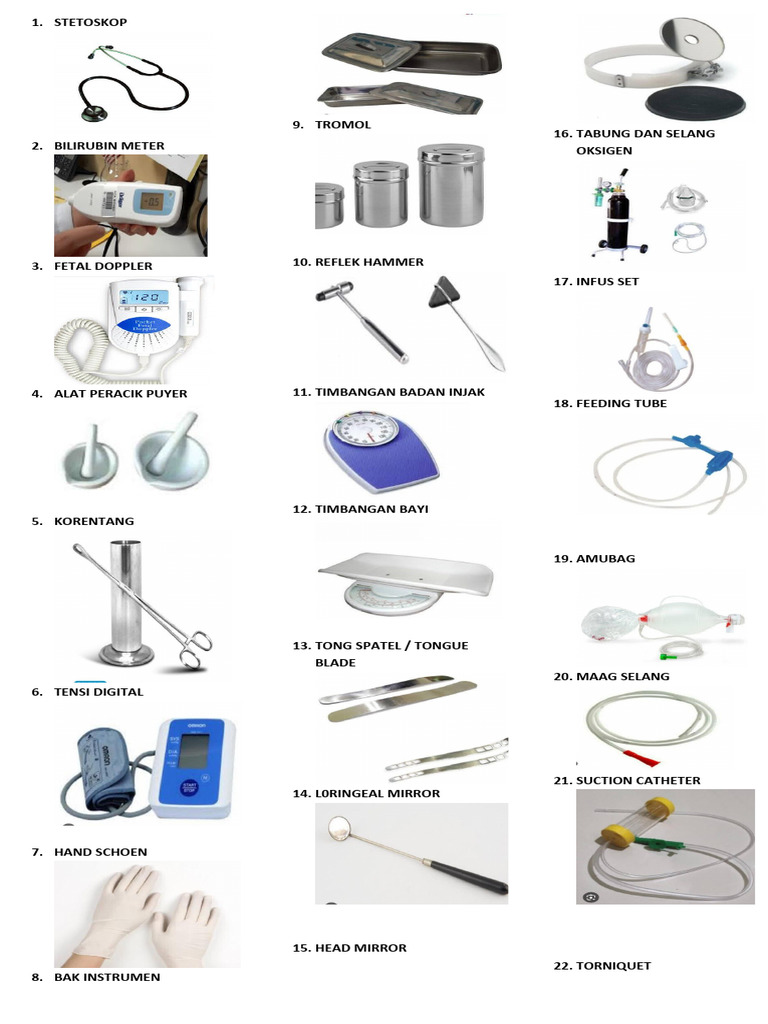 1. STETOSKOP

2. BILIRUBIN METER

3. FETAL DOPPLER

120

4. ALAT PERACIK PUYER

5. KORENTANG

6. TENSI DIGITAL

OMRON

7. HAND SCHOEN

8. BAK INSTRUMEN

9. TROMOL

10. REFLEK HAMMER

11. TIMBANGAN BADAN INJAK

12. TIMBANGAN BAYI

13. TONG SPATEL / TONGUE BLADE

14. L0RINGEAL MIRROR

15. HEAD MIRROR

16. TABUNG DAN SELANG OKSIGEN

17. INFUS SET

18. FEEDING TUBE

19. AMUBAG

20. MAAG SELANG

21. SUCTION CATHETER

22. TORNIQUET