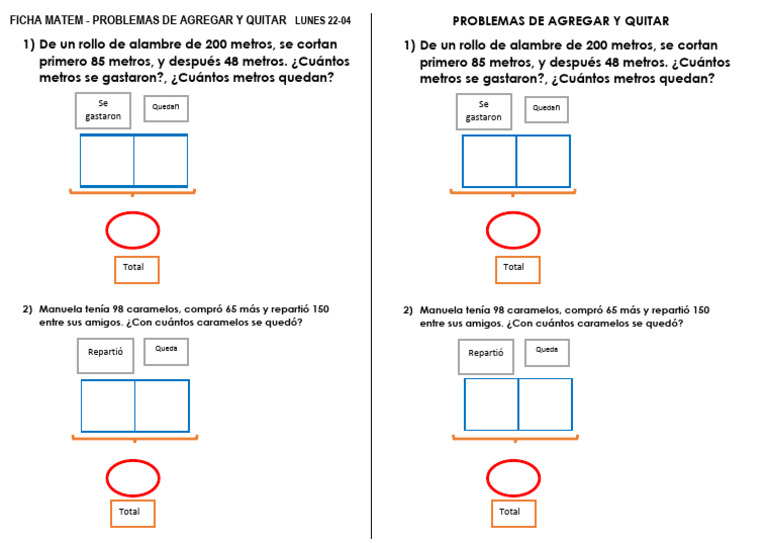 FICHA MATEM - PROBLEMAS DE AGREGAR Y QUITAR LUNES 22-04

1) De un rollo de alambre de 200 metros, se cortan primero 85 metros, y después 48 metros. ¿Cuántos metros se gastaron?, ¿Cuántos metros quedan?

Se gastaron

Quedan

Total

2) Manuela tenía 98 caramelos, compró 65 más y repartió 150 entre sus amigos. ¿Con cuántos caramelos se quedó?

Repartió

Queda

Total

PROBLEMAS DE AGREGAR Y QUITAR

1) De un rollo de alambre de 200 metros, se cortan primero 85 metros, y después 48 metros. ¿Cuántos metros se gastaron?, ¿Cuántos metros quedan?

Se gastaron

Quedan

Total

2) Manuela tenía 98 caramelos, compró 65 más y repartió 150 entre sus amigos. ¿Con cuántos caramelos se quedó?

Repartió

Queda

Total