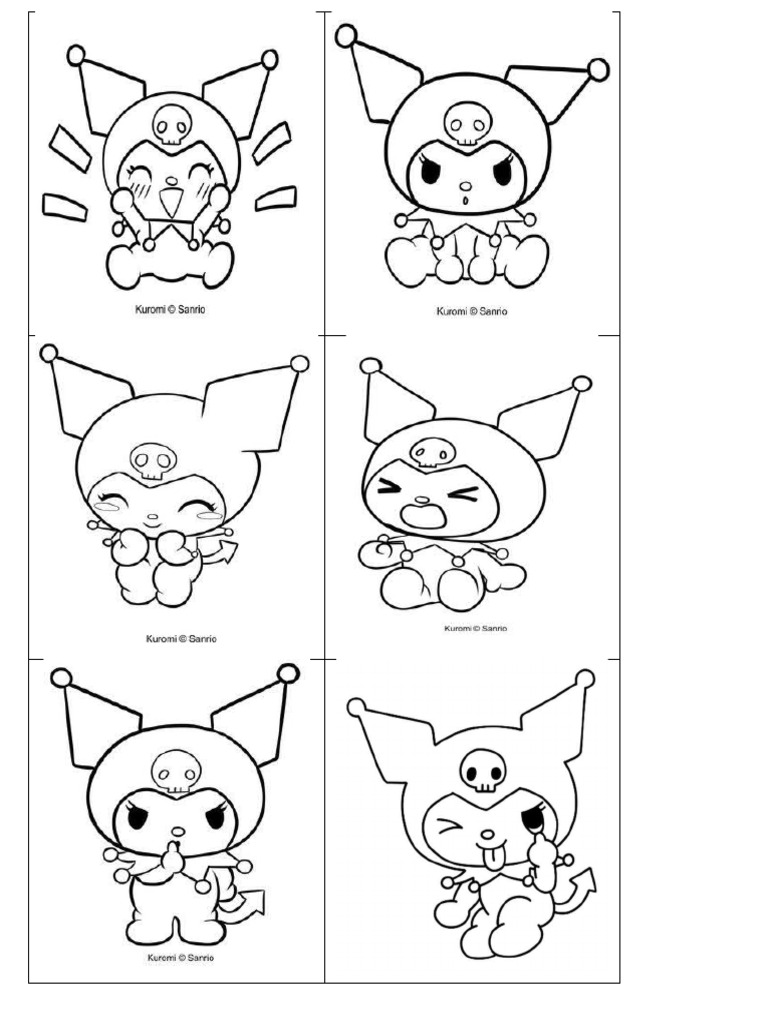 Kuromi © Sanrio

Kuromi © Sanrio

Kuromi © Sanrio

Kuromi © Sanrio

Kuromi © Sanrio