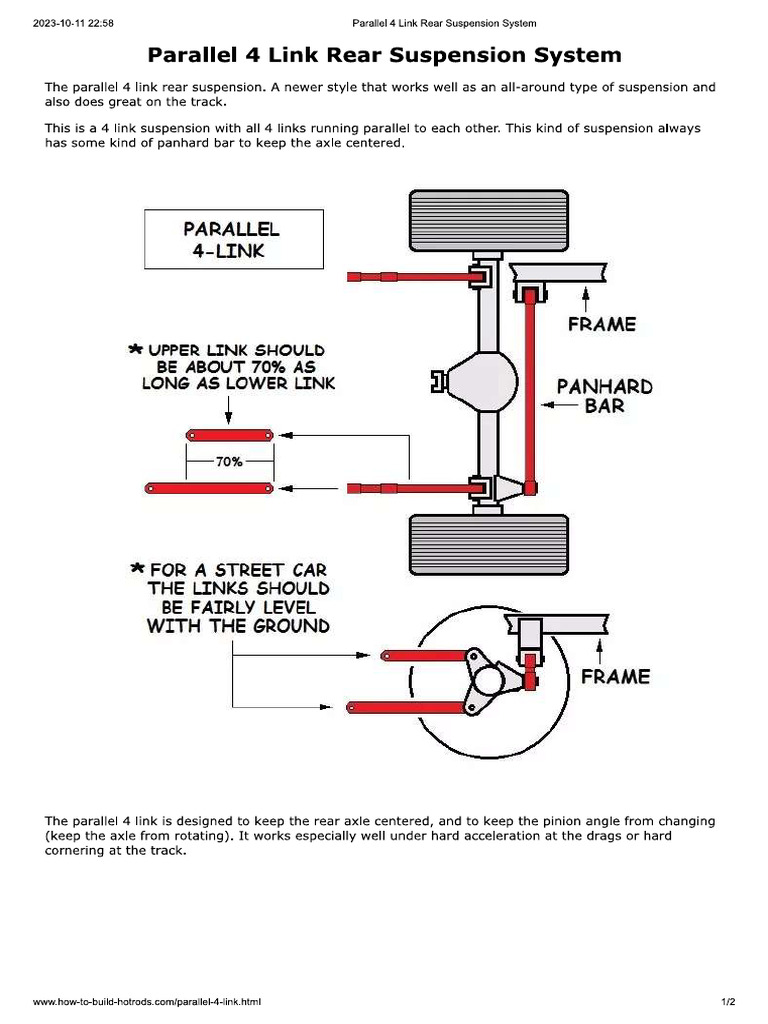 2023-10-11 22:58

Parallel 4 Link Rear Suspension System

Parallel 4 Link Rear Suspension System

The parallel 4 link rear suspension. A newer style that works well as an all-around type of suspension and also does great on the track.

This is a 4 link suspension with all 4 links running parallel to each other. This kind of suspension always has some kind of panhard bar to keep the axle centered.

PARALLEL 4-LINK

FRAME

* UPPER LINK SHOULD BE ABOUT 70% AS LONG AS LOWER LINK

PANHARD BAR

70%

* FOR A STREET CAR THE LINKS SHOULD BE FAIRLY LEVEL WITH THE GROUND

FRAME

The parallel 4 link is designed to keep the rear axle centered, and to keep the pinion angle from changing (keep the axle from rotating). It works especially well under hard acceleration at the drags or hard cornering at the track.

www.how-to-build-hotrods.com/parallel-4-link.html

1/2