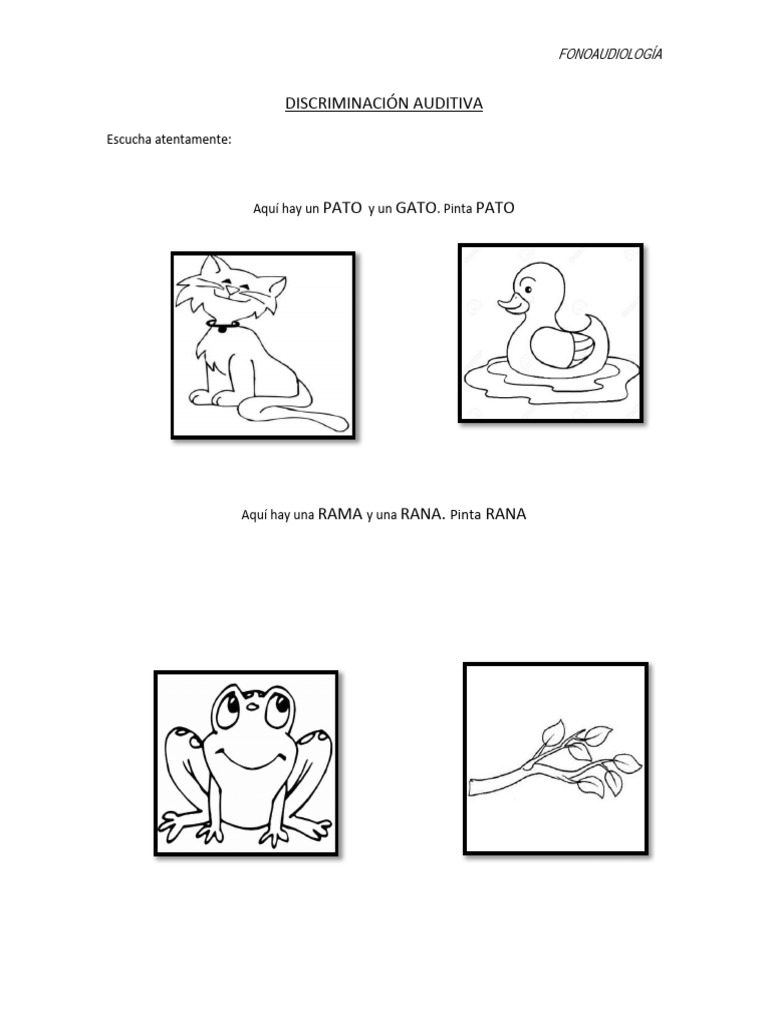 FONOAUDIOLOGÍA

DISCRIMINACIÓN AUDITIVA

Escucha atentamente:

Aquí hay un PATO y un GATO. Pinta PATO

Aquí hay una RAMA y una RANA. Pinta RANA