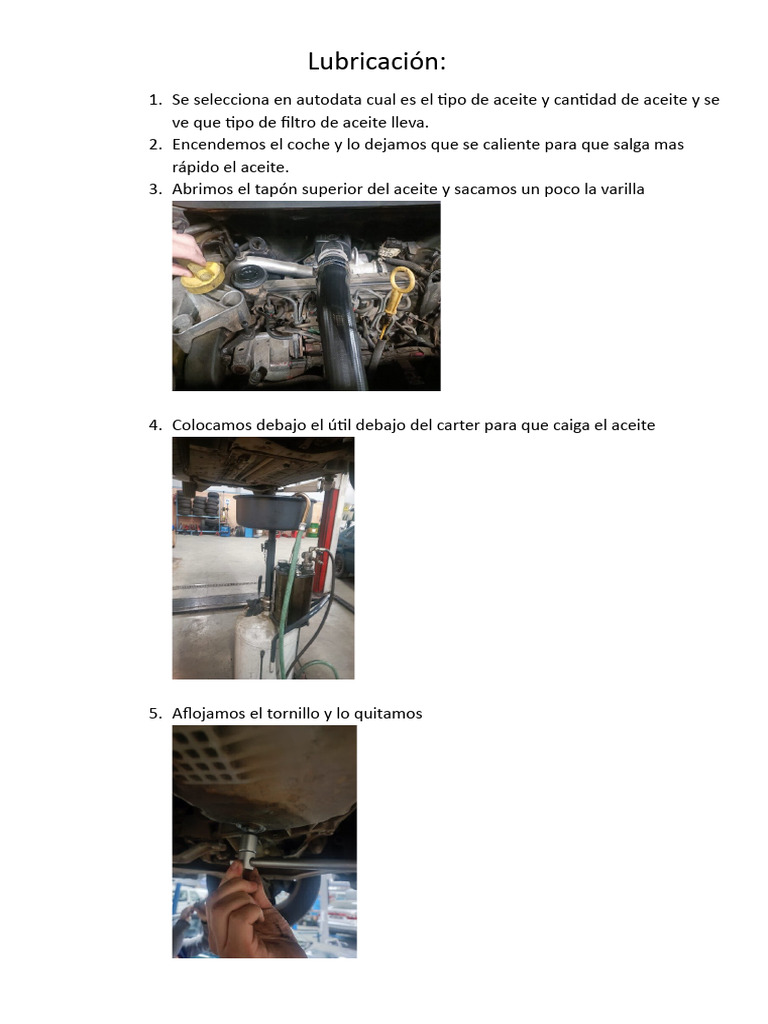 Lubricación:

1. Se selecciona en autodata cual es el tipo de aceite y cantidad de aceite y se ve que tipo de filtro de aceite lleva.
2. Encendemos el coche y lo dejamos que se caliente para que salga mas rápido el aceite.
3. Abrimos el tapón superior del aceite y sacamos un poco la varilla

4. Colocamos debajo el útil debajo del carter para que caiga el aceite

5. Aflojamos el tornillo y lo quitamos