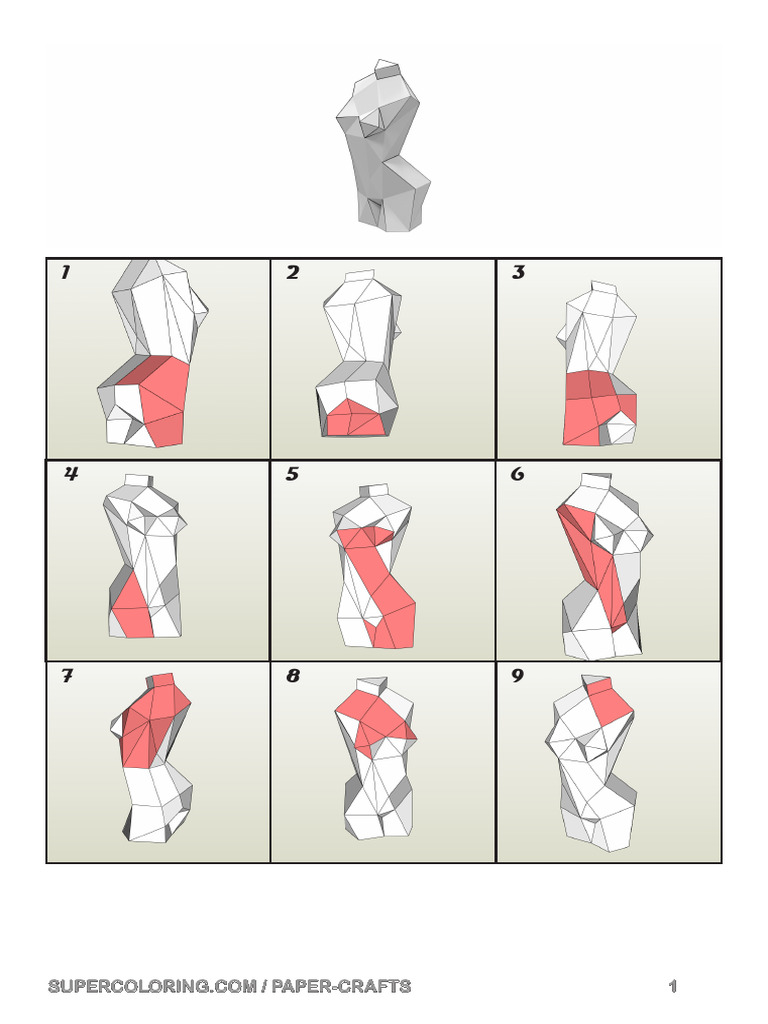 1

2

3

4

5

6

7

8

9

SUPERCOLORING.COM / PAPER-CRAFTS

1