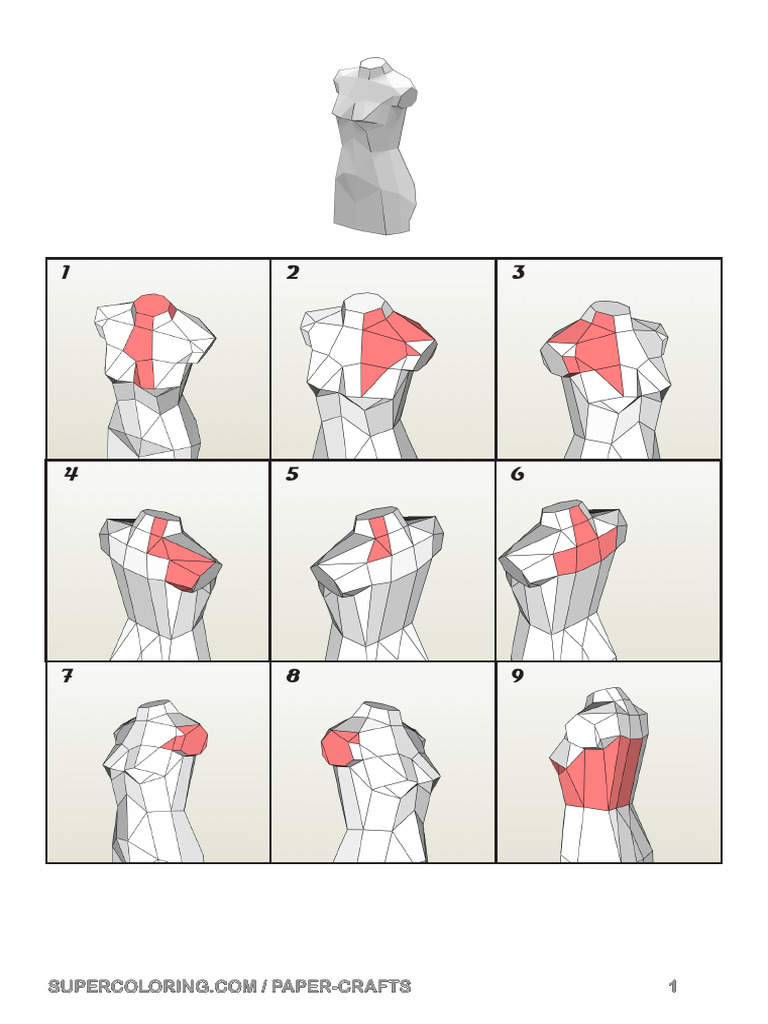 1
2
3
4
5
6
7
8
9

SUPERCOLORING.COM / PAPER-CRAFTS 1