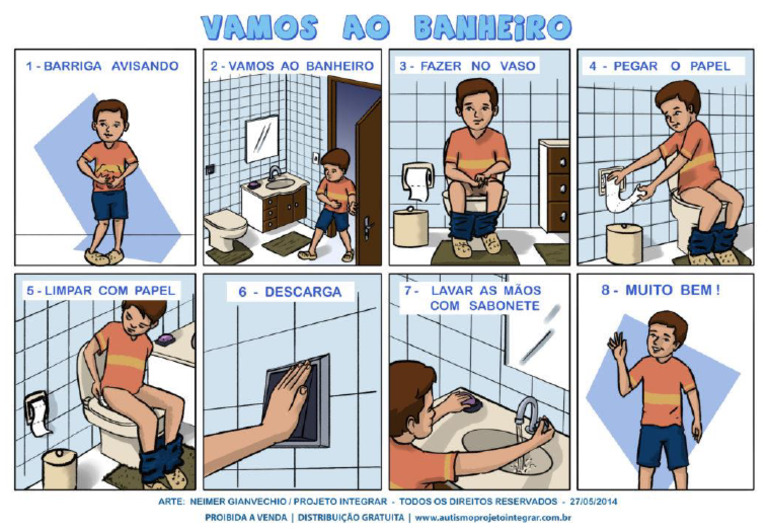 VAMOS AO BANHEIRO

1 - BARRIGA AVISANDO

2 - VAMOS AO BANHEIRO

3 - FAZER NO VASO

4 - PEGAR O PAPEL

5 - LIMPAR COM PAPEL

6 - DESCARGA

7 - LAVAR AS MÃOS COM SABONETE

8 - MUITO BEM !

ARTE: NEIMER GIANVECHIO / PROJETO INTEGRAR - TODOS OS DIREITOS RESERVADOS - 27/05/2014

PROIBIDA A VENDA | DISTRIBUIÇÃO GRATUITA | www.autismoprojetointegrar.com.br