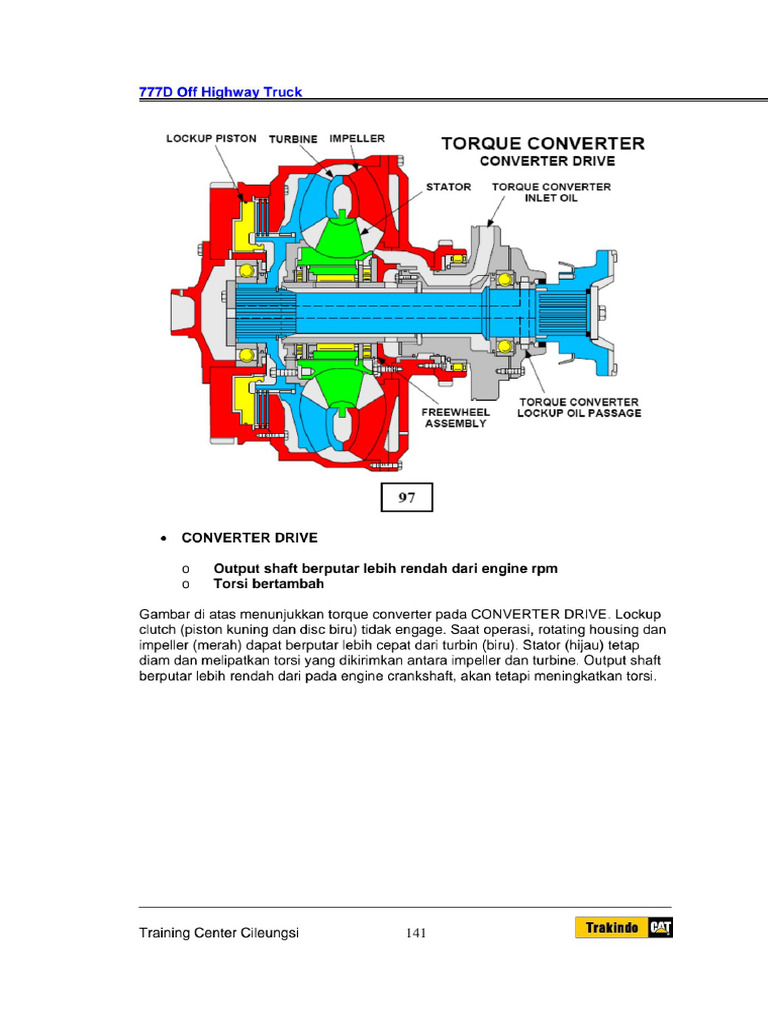 777D Off Highway Truck

LOCKUP PISTON TURBINE IMPELLER

TORQUE CONVERTER
CONVERTER DRIVE

STATOR

TORQUE CONVERTER INLET OIL

FREEWHEEL ASSEMBLY

TORQUE CONVERTER LOCKUP OIL PASSAGE

97

• CONVERTER DRIVE

o Output shaft berputar lebih rendah dari engine rpm
o Torsi bertambah

Gambar di atas menunjukkan torque converter pada CONVERTER DRIVE. Lockup clutch (piston kuning dan disc biru) tidak engage. Saat operasi, rotating housing dan impeller (merah) dapat berputar lebih cepat dari turbin (biru). Stator (hijau) tetap diam dan melipatkan torsi yang dikirimkan antara impeller dan turbine. Output shaft berputar lebih rendah dari pada engine crankshaft, akan tetapi meningkatkan torsi.

Training Center Cileungsi 141 Trakindo CAT