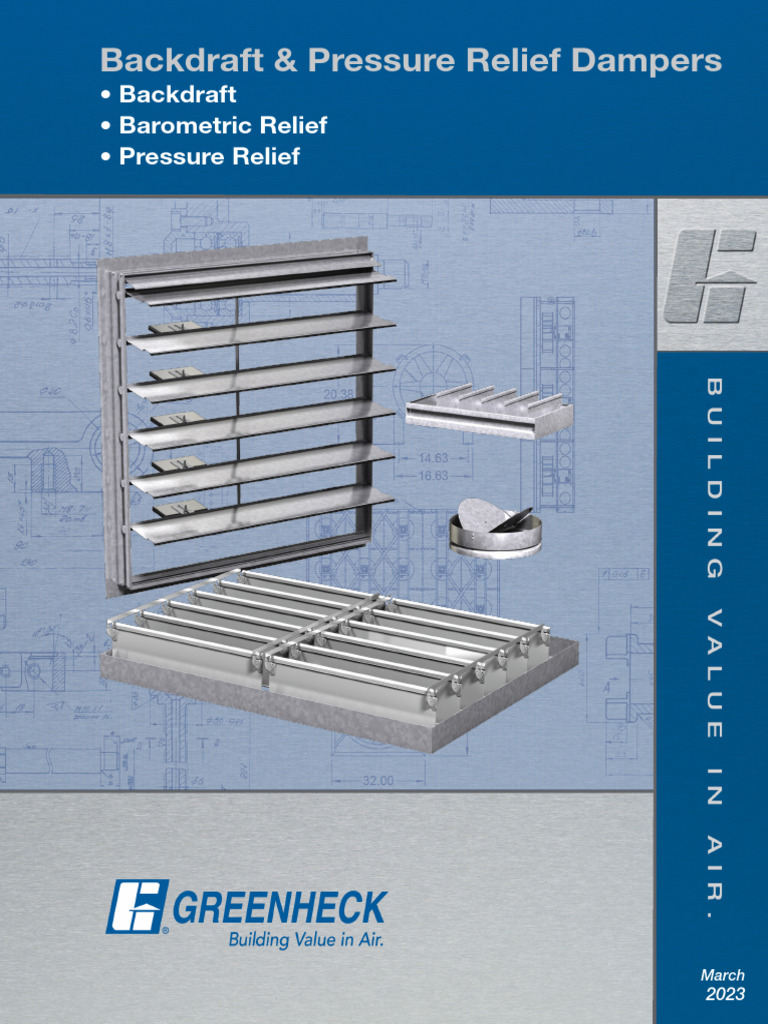 Backdraft & Pressure Relief Dampers
• Backdraft
• Barometric Relief
• Pressure Relief

20.38
14.63
16.63
32.00

BUILDING VALUE IN AIR.

GREENHECK
Building Value in Air.

March
2023