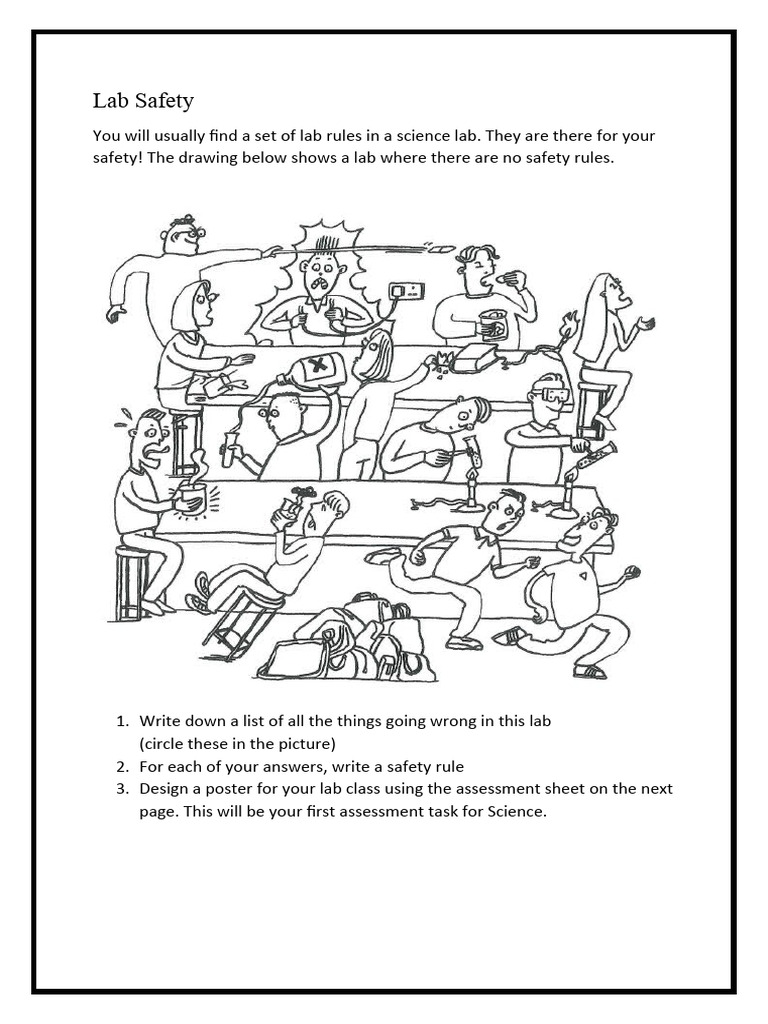 Lab Safety

You will usually find a set of lab rules in a science lab. They are there for your safety! The drawing below shows a lab where there are no safety rules.

1. Write down a list of all the things going wrong in this lab (circle these in the picture)
2. For each of your answers, write a safety rule
3. Design a poster for your lab class using the assessment sheet on the next page. This will be your first assessment task for Science.