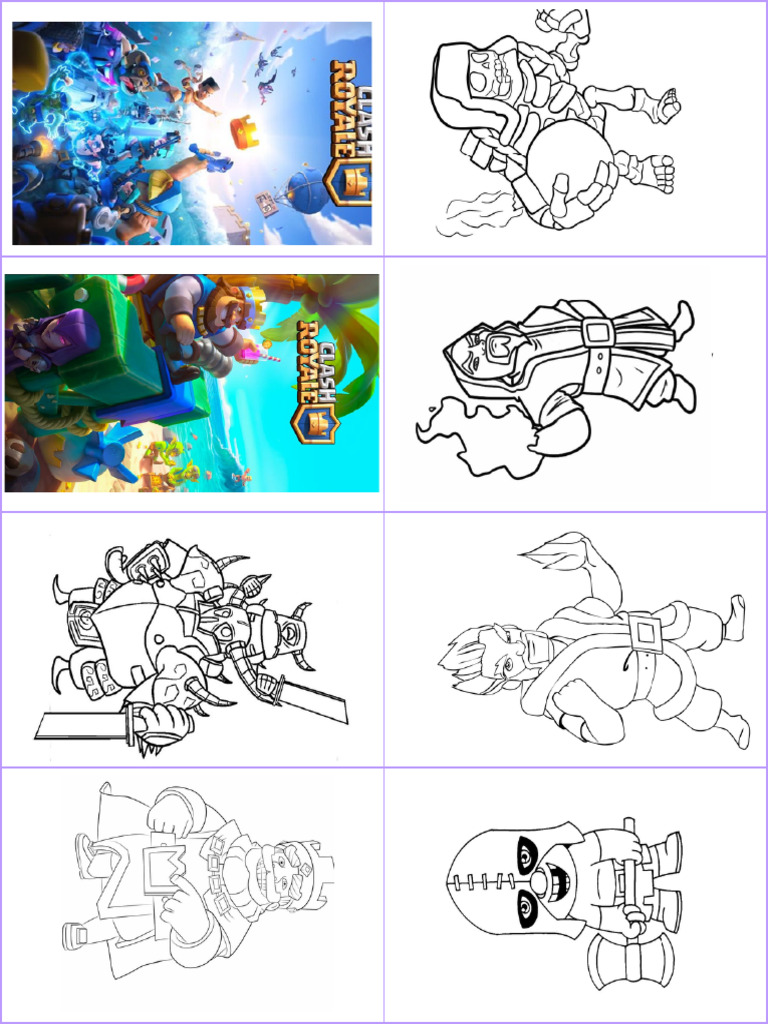 CLASH ROYALE

CLASH ROYALE