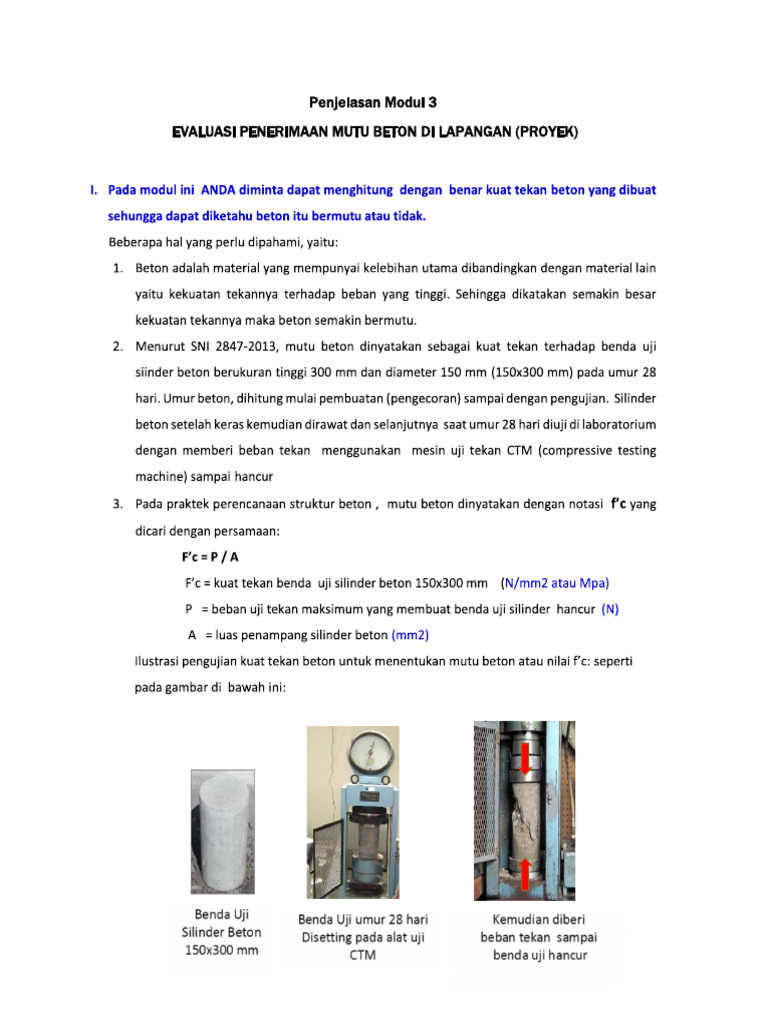 Penjelasan Modul 3

EVALUASI PENERIMAAN MUTU BETON DI LAPANGAN (PROYEK)

I. Pada modul ini ANDA diminta dapat menghitung dengan benar kuat tekan beton yang dibuat sehungga dapat diketahu beton itu bermutu atau tidak.

Beberapa hal yang perlu dipahami, yaitu:

1. Beton adalah material yang mempunyai kelebihan utama dibandingkan dengan material lain yaitu kekuatan tekannya terhadap beban yang tinggi. Sehingga dikatakan semakin besar kekuatan tekannya maka beton semakin bermutu.

2. Menurut SNI 2847-2013, mutu beton dinyatakan sebagai kuat tekan terhadap benda uji siinder beton berukuran tinggi 300 mm dan diameter 150 mm (150x300 mm) pada umur 28 hari. Umur beton, dihitung mulai pembuatan (pengecoran) sampai dengan pengujian. Silinder beton setelah keras kemudian dirawat dan selanjutnya saat umur 28 hari diuji di laboratorium dengan memberi beban tekan menggunakan mesin uji tekan CTM (compressive testing machine) sampai hancur

3. Pada praktek perencanaan struktur beton , mutu beton dinyatakan dengan notasi f'c yang dicari dengan persamaan:

F'c = P / A

F'c = kuat tekan benda uji silinder beton 150x300 mm (N/mm2 atau Mpa)

P = beban uji tekan maksimum yang membuat benda uji silinder hancur (N)

A = luas penampang silinder beton (mm2)

Ilustrasi pengujian kuat tekan beton untuk menentukan mutu beton atau nilai f'c: seperti pada gambar di bawah ini:

Benda Uji Silinder Beton 150x300 mm

Benda Uji umur 28 hari Disetting pada alat uji CTM

Kemudian diberi beban tekan sampai benda uji hancur