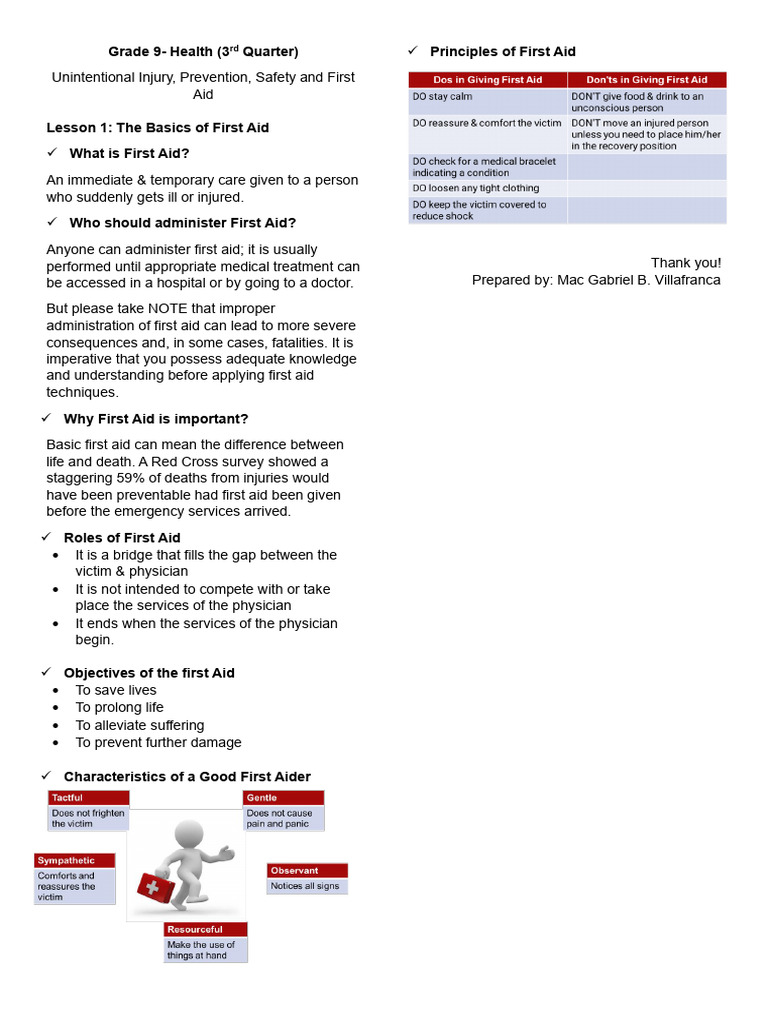 Grade 9- Health (3$^{rd}$ Quarter)

Unintentional Injury, Prevention, Safety and First Aid

Lesson 1: The Basics of First Aid

✓ What is First Aid?

An immediate & temporary care given to a person who suddenly gets ill or injured.

✓ Who should administer First Aid?

Anyone can administer first aid; it is usually performed until appropriate medical treatment can be accessed in a hospital or by going to a doctor.

But please take NOTE that improper administration of first aid can lead to more severe consequences and, in some cases, fatalities. It is imperative that you possess adequate knowledge and understanding before applying first aid techniques.

✓ Why First Aid is important?

Basic first aid can mean the difference between life and death. A Red Cross survey showed a staggering 59% of deaths from injuries would have been preventable had first aid been given before the emergency services arrived.

✓ Roles of First Aid
• It is a bridge that fills the gap between the victim & physician
• It is not intended to compete with or take place the services of the physician
• It ends when the services of the physician begin.

✓ Objectives of the first Aid
• To save lives
• To prolong life
• To alleviate suffering
• To prevent further damage

✓ Characteristics of a Good First Aider

Tactful
Does not frighten the victim

Gentle
Does not cause pain and panic

Sympathetic
Comforts and reassures the victim

Observant
Notices all signs

Resourceful
Make the use of things at hand

✓ Principles of First Aid

| Dos in Giving First Aid | Don'ts in Giving First Aid |
|---|---|
| DO stay calm | DON'T give food & drink to an unconscious person |
| DO reassure & comfort the victim | DON'T move an injured person unless you need to place him/her in the recovery position |
| DO check for a medical bracelet indicating a condition | |
| DO loosen any tight clothing | |
| DO keep the victim covered to reduce shock | |

Thank you!
Prepared by: Mac Gabriel B. Villafranca