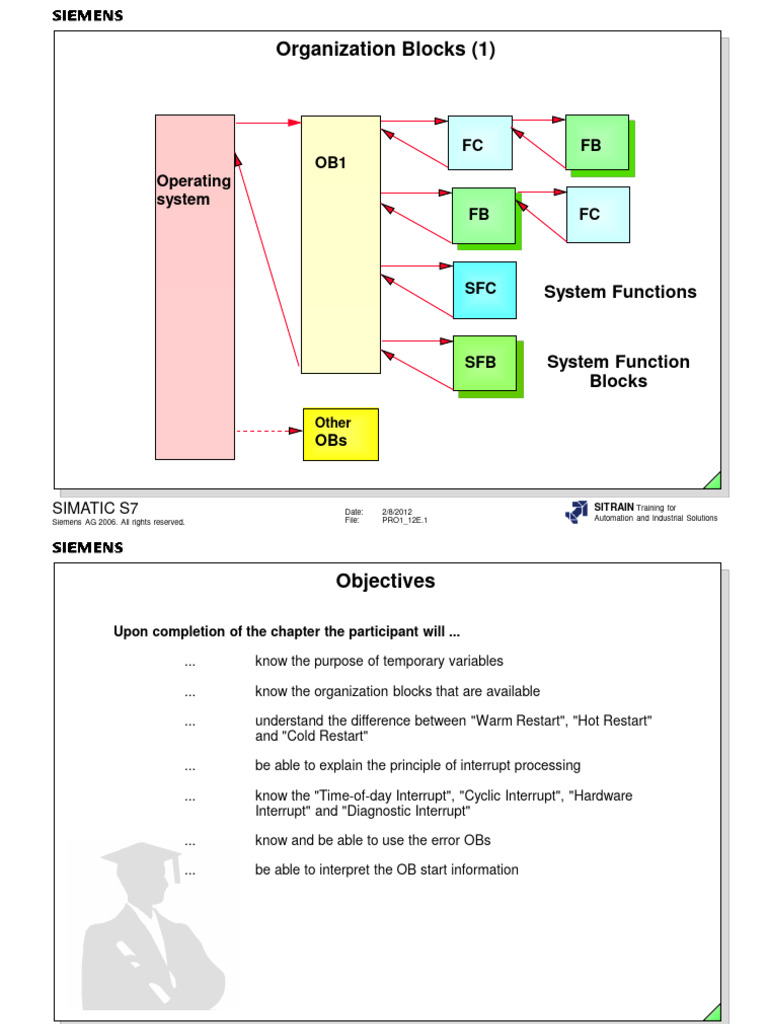 SIEMENS

Organization Blocks (1)

Operating system

OB1

FC

FB

FB

FC

SFC

System Functions

SFB

System Function Blocks

Other OBs

SIMATIC S7
Siemens AG 2006. All rights reserved.

Date: 2/8/2012
File: PRO1_12E.1

SITRAIN Training for Automation and Industrial Solutions

SIEMENS

Objectives

Upon completion of the chapter the participant will ...

... know the purpose of temporary variables

... know the organization blocks that are available

... understand the difference between "Warm Restart", "Hot Restart" and "Cold Restart"

... be able to explain the principle of interrupt processing

... know the "Time-of-day Interrupt", "Cyclic Interrupt", "Hardware Interrupt" and "Diagnostic Interrupt"

... know and be able to use the error OBs

... be able to interpret the OB start information