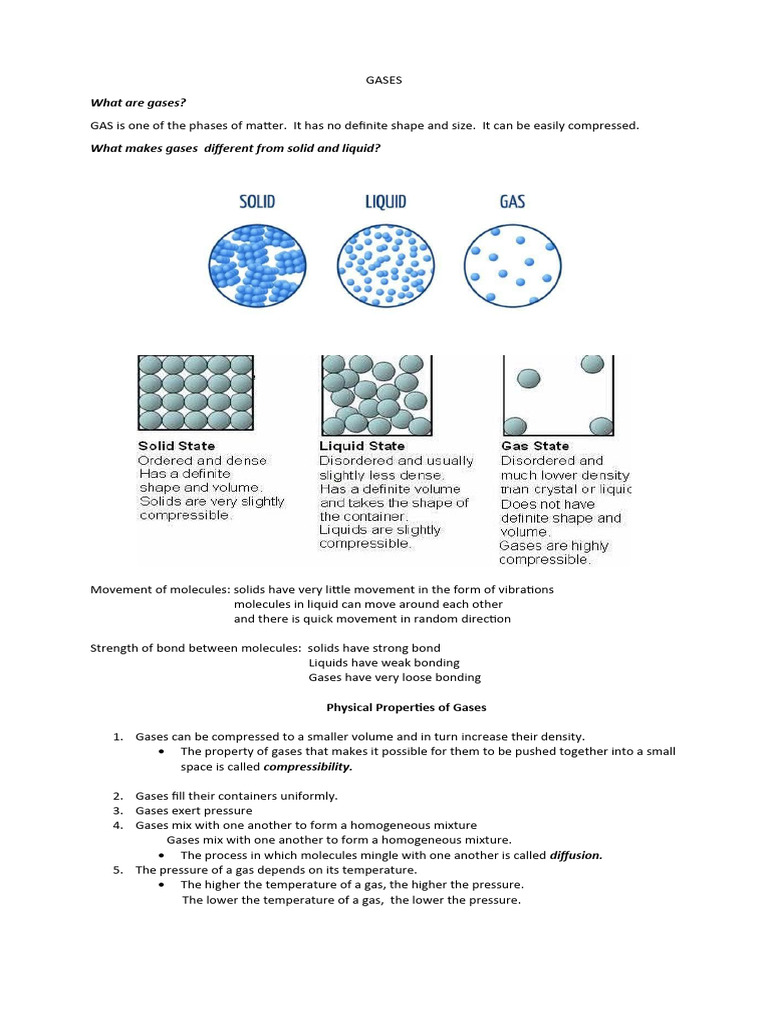 GASES

What are gases?

GAS is one of the phases of matter. It has no definite shape and size. It can be easily compressed.

What makes gases different from solid and liquid?

SOLID LIQUID GAS

Solid State
Ordered and dense
Has a definite shape and volume.
Solids are very slightly compressible.

Liquid State
Disordered and usually slightly less dense.
Has a definite volume and takes the shape of the container.
Liquids are slightly compressible.

Gas State
Disordered and much lower density than crystal or liquic
Does not have definite shape and volume.
Gases are highly compressible.

Movement of molecules: solids have very little movement in the form of vibrations
molecules in liquid can move around each other
and there is quick movement in random direction

Strength of bond between molecules: solids have strong bond
Liquids have weak bonding
Gases have very loose bonding

Physical Properties of Gases

1. Gases can be compressed to a smaller volume and in turn increase their density.
• The property of gases that makes it possible for them to be pushed together into a small space is called compressibility.

2. Gases fill their containers uniformly.
3. Gases exert pressure
4. Gases mix with one another to form a homogeneous mixture
Gases mix with one another to form a homogeneous mixture.
• The process in which molecules mingle with one another is called diffusion.
5. The pressure of a gas depends on its temperature.
• The higher the temperature of a gas, the higher the pressure.
The lower the temperature of a gas, the lower the pressure.