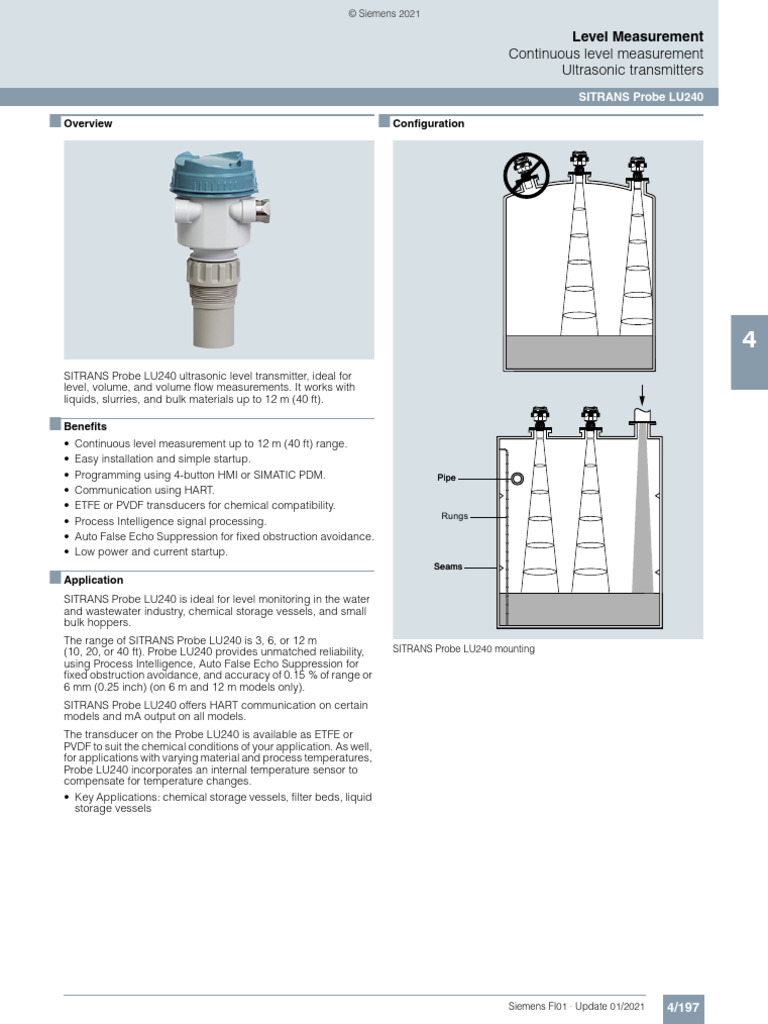 © Siemens 2021

Level Measurement
Continuous level measurement
Ultrasonic transmitters

SITRANS Probe LU240

Overview

SITRANS Probe LU240 ultrasonic level transmitter, ideal for level, volume, and volume flow measurements. It works with liquids, slurries, and bulk materials up to 12 m (40 ft).

Benefits

• Continuous level measurement up to 12 m (40 ft) range.
• Easy installation and simple startup.
• Programming using 4-button HMI or SIMATIC PDM.
• Communication using HART.
• ETFE or PVDF transducers for chemical compatibility.
• Process Intelligence signal processing.
• Auto False Echo Suppression for fixed obstruction avoidance.
• Low power and current startup.

Application

SITRANS Probe LU240 is ideal for level monitoring in the water and wastewater industry, chemical storage vessels, and small bulk hoppers.

The range of SITRANS Probe LU240 is 3, 6, or 12 m (10, 20, or 40 ft). Probe LU240 provides unmatched reliability, using Process Intelligence, Auto False Echo Suppression for fixed obstruction avoidance, and accuracy of 0.15 % of range or 6 mm (0.25 inch) (on 6 m and 12 m models only).

SITRANS Probe LU240 offers HART communication on certain models and mA output on all models.

The transducer on the Probe LU240 is available as ETFE or PVDF to suit the chemical conditions of your application. As well, for applications with varying material and process temperatures, Probe LU240 incorporates an internal temperature sensor to compensate for temperature changes.

• Key Applications: chemical storage vessels, filter beds, liquid storage vessels

Configuration

Pipe
Rungs
Seams

SITRANS Probe LU240 mounting

4

Siemens FI01 · Update 01/2021 4/197