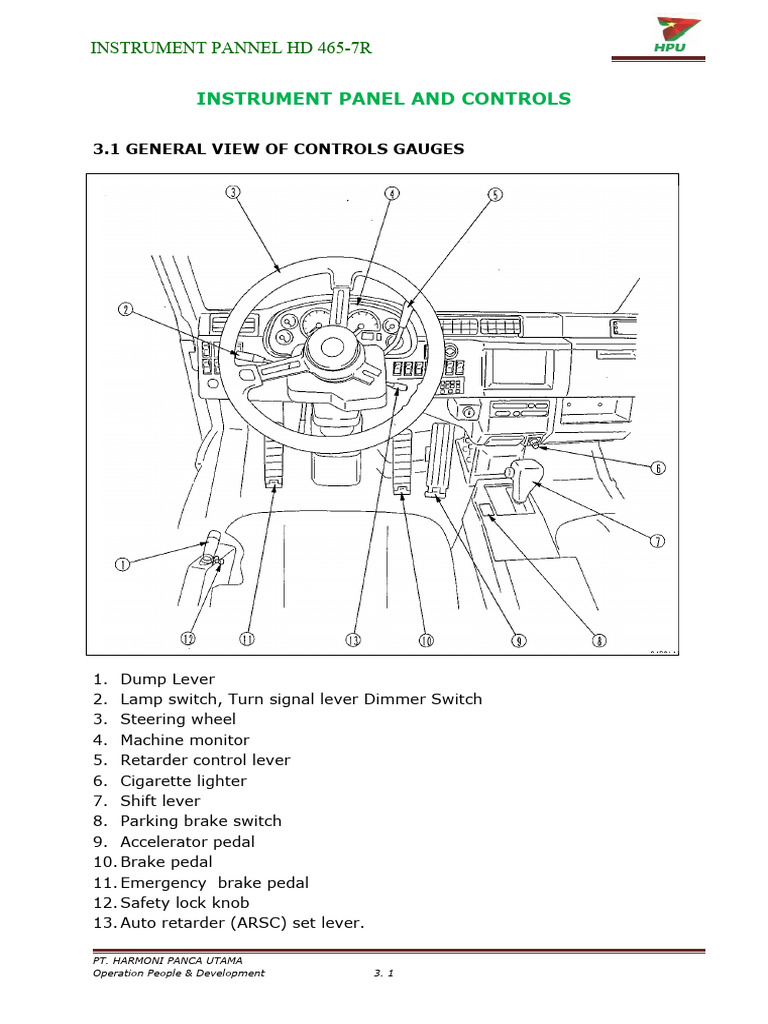 INSTRUMENT PANNEL HD 465-7R

HPU

INSTRUMENT PANEL AND CONTROLS

3.1 GENERAL VIEW OF CONTROLS GAUGES

3
4
5
2
6
7
1
12
11
13
10
9
8

1. Dump Lever
2. Lamp switch, Turn signal lever Dimmer Switch
3. Steering wheel
4. Machine monitor
5. Retarder control lever
6. Cigarette lighter
7. Shift lever
8. Parking brake switch
9. Accelerator pedal
10. Brake pedal
11. Emergency brake pedal
12. Safety lock knob
13. Auto retarder (ARSC) set lever.

PT. HARMONI PANCA UTAMA
Operation People & Development 3. 1