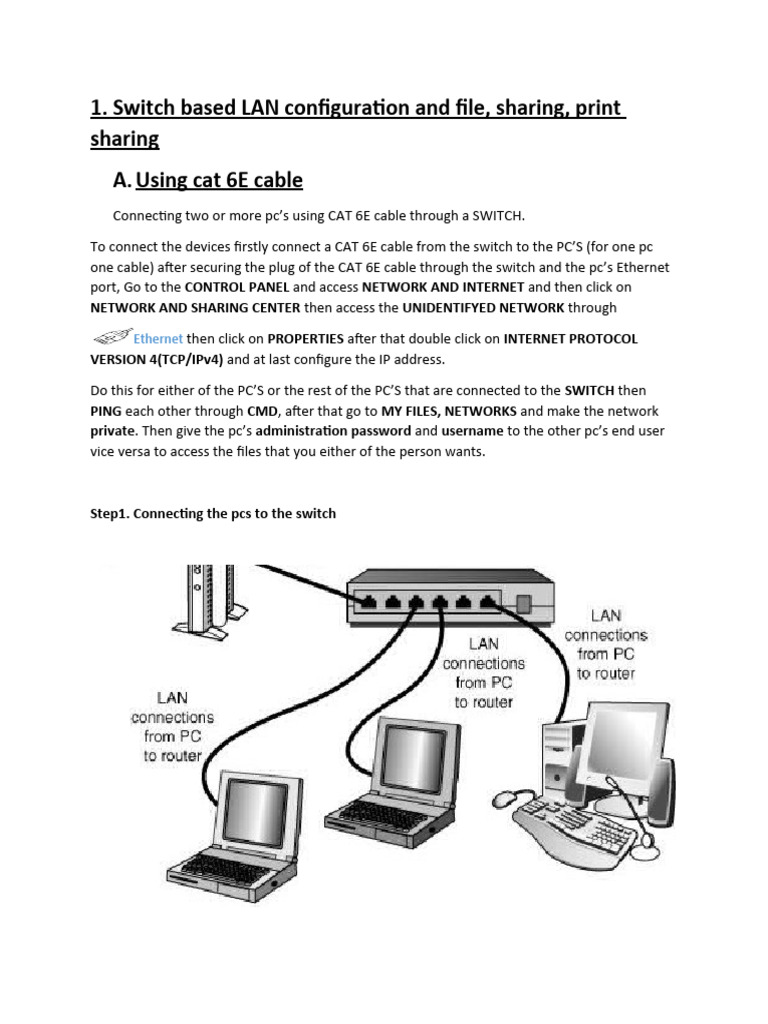 1. Switch based LAN configuration and file, sharing, print sharing

A. Using cat 6E cable

Connecting two or more pc's using CAT 6E cable through a SWITCH.

To connect the devices firstly connect a CAT 6E cable from the switch to the PC'S (for one pc one cable) after securing the plug of the CAT 6E cable through the switch and the pc's Ethernet port, Go to the CONTROL PANEL and access NETWORK AND INTERNET and then click on NETWORK AND SHARING CENTER then access the UNIDENTIFYED NETWORK through Ethernet then click on PROPERTIES after that double click on INTERNET PROTOCOL VERSION 4(TCP/IPv4) and at last configure the IP address.

Do this for either of the PC'S or the rest of the PC'S that are connected to the SWITCH then PING each other through CMD, after that go to MY FILES, NETWORKS and make the network private. Then give the pc's administration password and username to the other pc's end user vice versa to access the files that you either of the person wants.

Step1. Connecting the pcs to the switch

LAN connections from PC to router

LAN connections from PC to router

LAN connections from PC to router