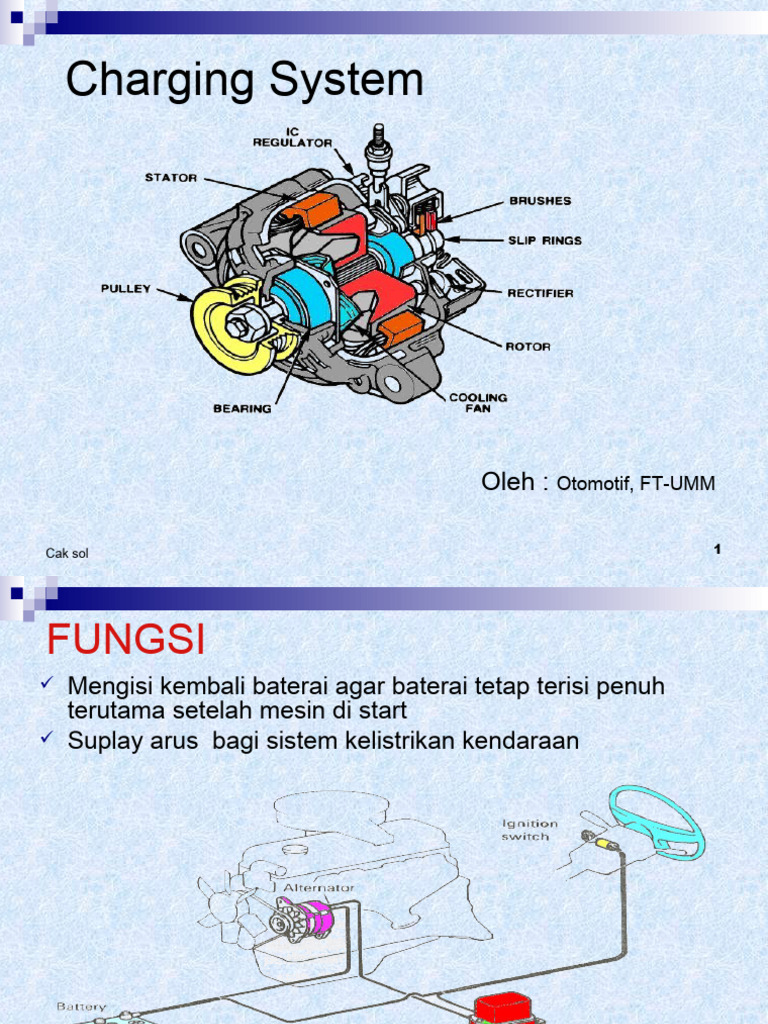 Charging System

IC REGULATOR
STATOR
BRUSHES
SLIP RINGS
PULLEY
RECTIFIER
ROTOR
BEARING
COOLING FAN

Oleh : Otomotif, FT-UMM

Cak sol

1

FUNGSI

✓ Mengisi kembali baterai agar baterai tetap terisi penuh terutama setelah mesin di start
✓ Suplay arus bagi sistem kelistrikan kendaraan

Ignition switch
Alternator
Battery