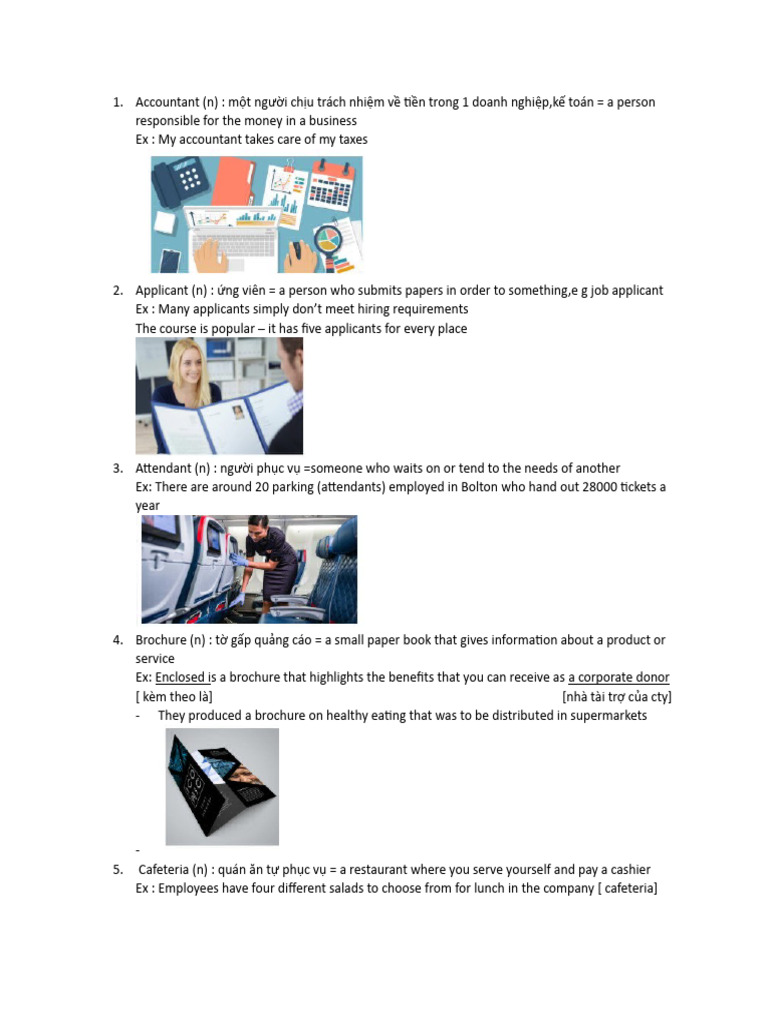 1. Accountant (n) : một người chịu trách nhiệm về tiền trong 1 doanh nghiệp,kế toán = a person responsible for the money in a business
Ex : My accountant takes care of my taxes

2. Applicant (n) : ứng viên = a person who submits papers in order to something,e g job applicant
Ex : Many applicants simply don't meet hiring requirements
The course is popular – it has five applicants for every place

3. Attendant (n) : người phục vụ =someone who waits on or tend to the needs of another
Ex: There are around 20 parking (attendants) employed in Bolton who hand out 28000 tickets a year

4. Brochure (n) : tờ gấp quảng cáo = a small paper book that gives information about a product or service
Ex: Enclosed is a brochure that highlights the benefits that you can receive as a corporate donor
[ kèm theo là] [nhà tài trợ của cty]
- They produced a brochure on healthy eating that was to be distributed in supermarkets

-

5. Cafeteria (n) : quán ăn tự phục vụ = a restaurant where you serve yourself and pay a cashier
Ex : Employees have four different salads to choose from for lunch in the company [ cafeteria]