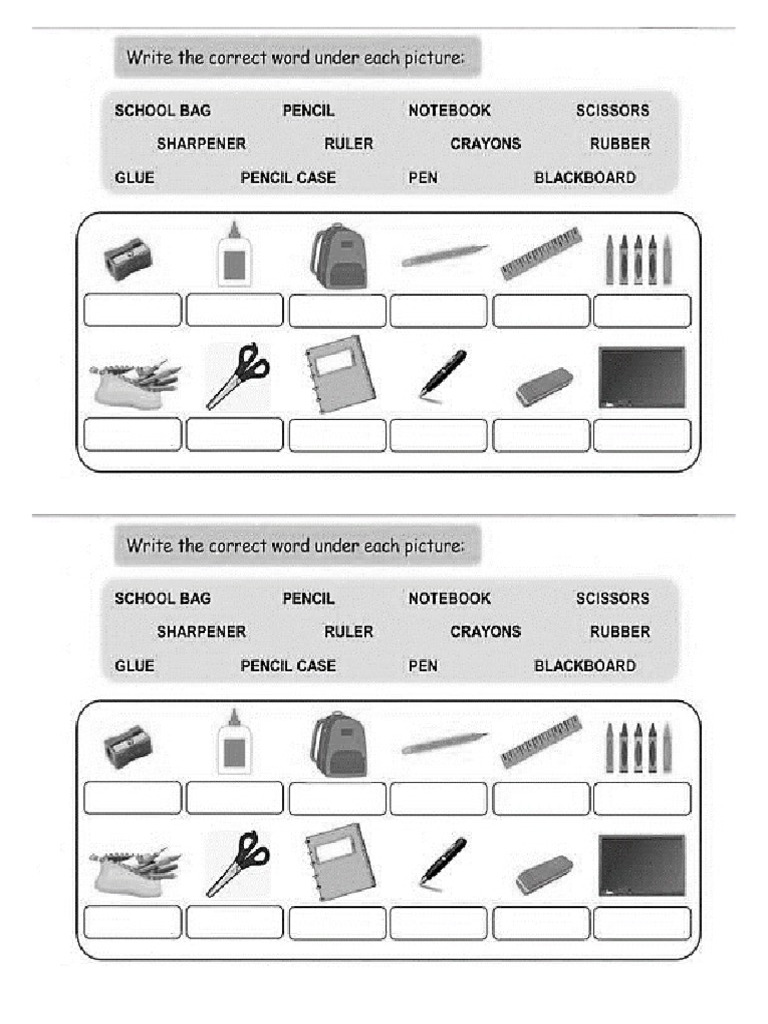 Write the correct word under each picture:

SCHOOL BAG PENCIL NOTEBOOK SCISSORS
SHARPENER RULER CRAYONS RUBBER
GLUE PENCIL CASE PEN BLACKBOARD

Write the correct word under each picture:

SCHOOL BAG PENCIL NOTEBOOK SCISSORS
SHARPENER RULER CRAYONS RUBBER
GLUE PENCIL CASE PEN BLACKBOARD