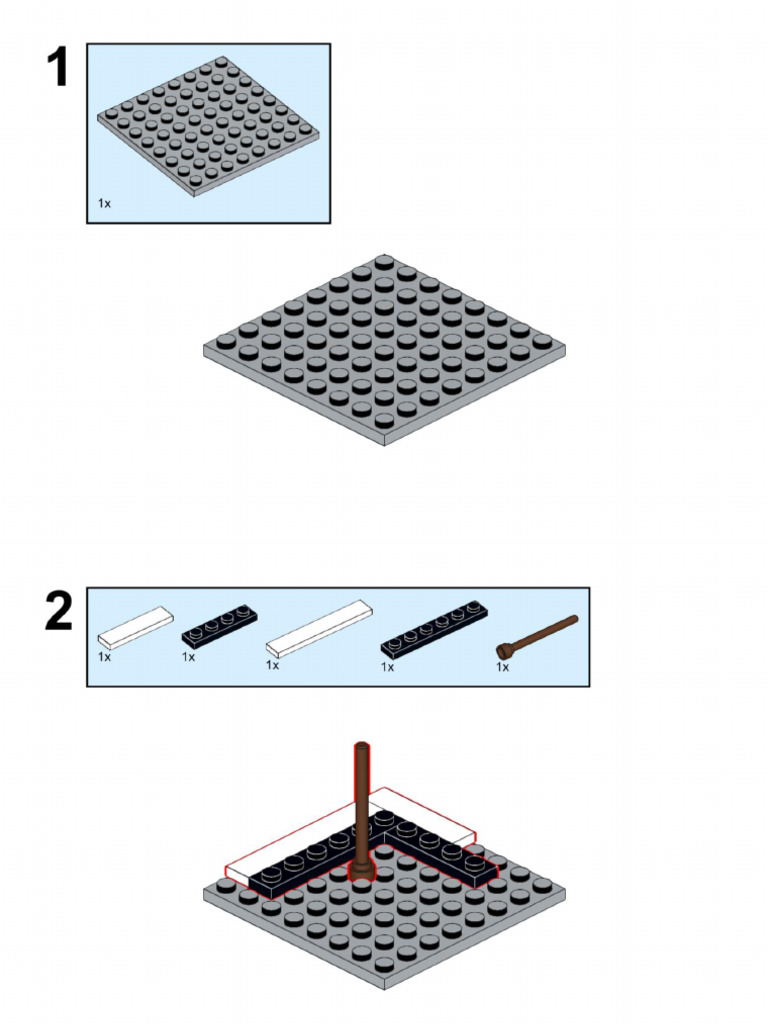 1

1x

2

1x

1x

1x

1x

1x